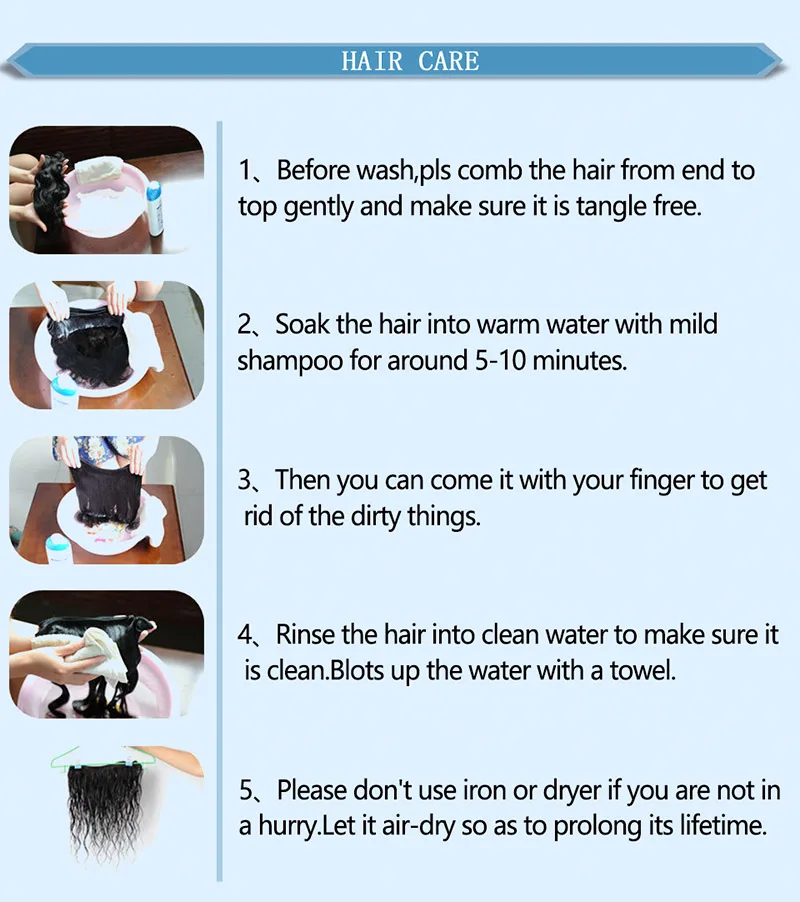 HAIR CARE

1、Before wash,pls comb the hair from end to top gently and make sure it is tangle free.

2、Soak the hair into warm water with mild shampoo for around 5-10 minutes.

3、Then you can come it with your finger to get rid of the dirty things.

4、Rinse the hair into clean water to make sure it is clean.Blots up the water with a towel.

5、Please don't use iron or dryer if you are not in a hurry.Let it air-dry so as to prolong its lifetime.