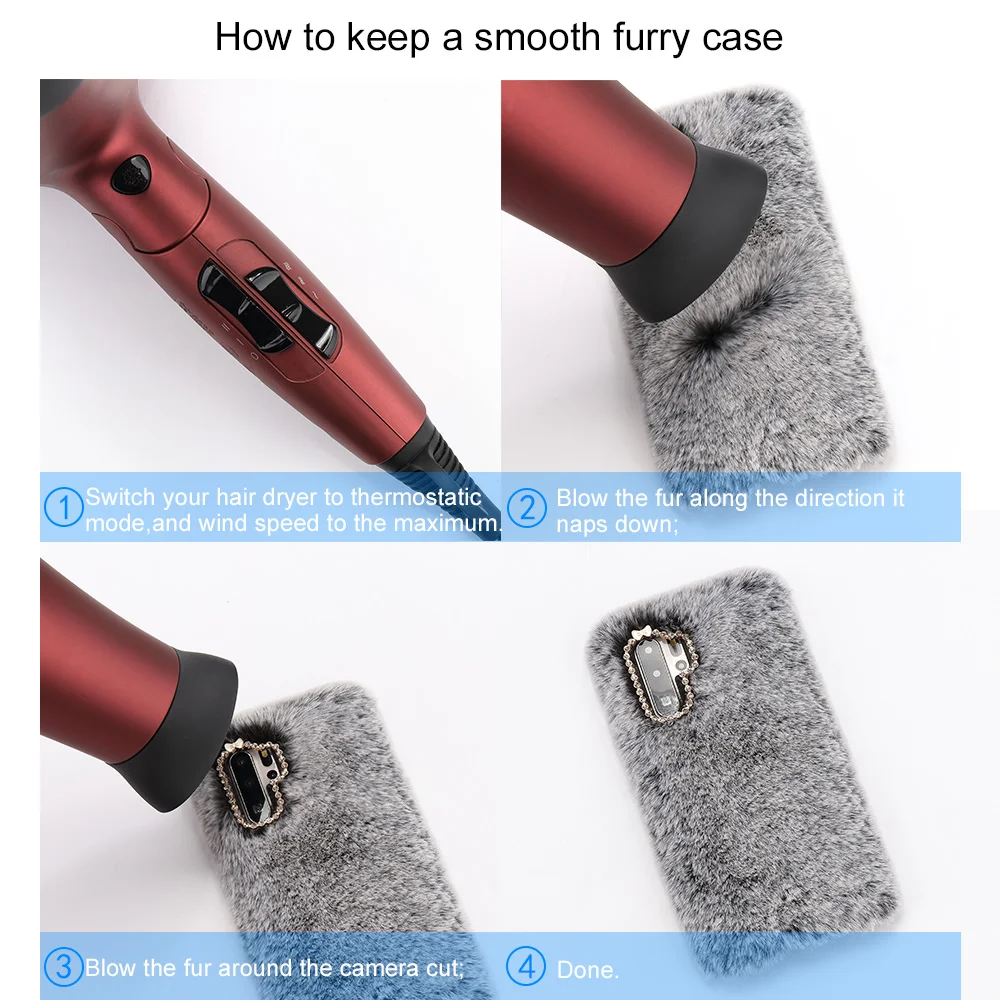 How to keep a smooth furry case

1 Switch your hair dryer to thermostatic mode,and wind speed to the maximum.

2 Blow the fur along the direction it naps down;

3 Blow the fur around the camera cut;

4 Done.