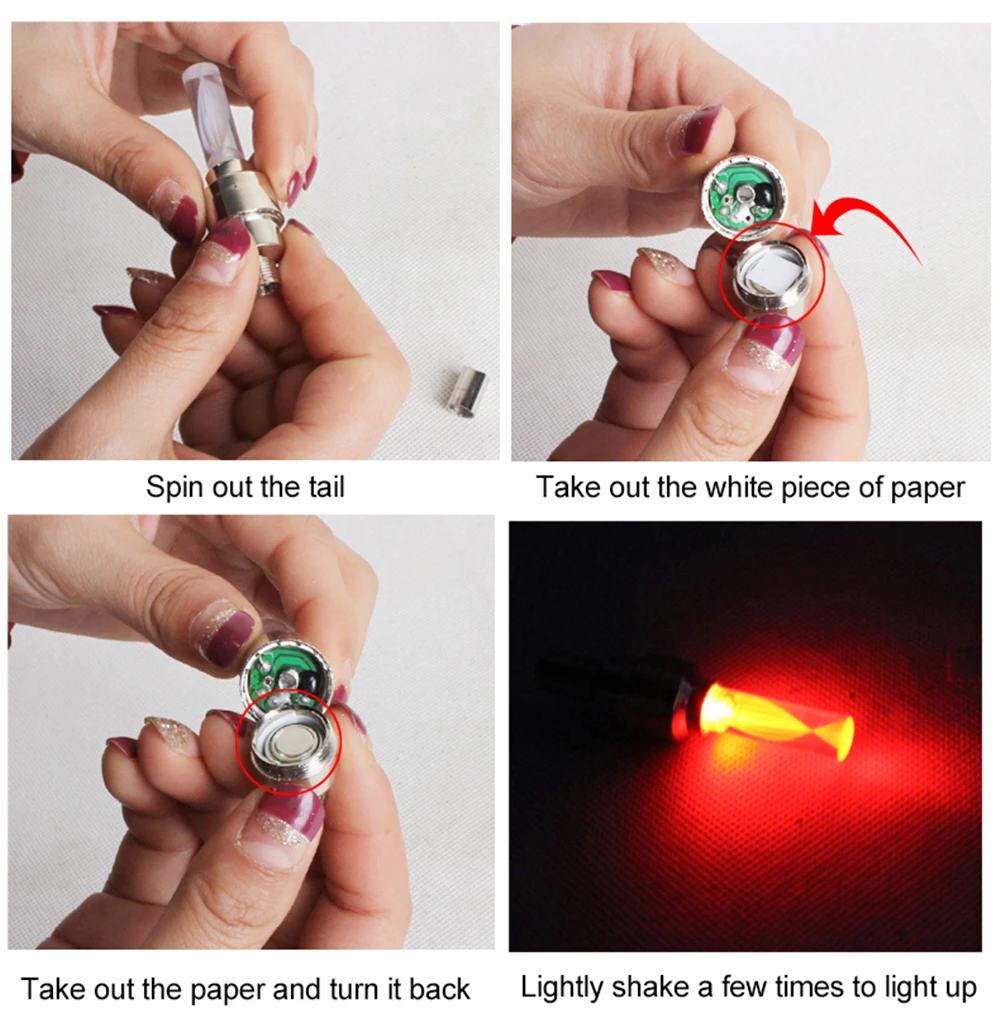 Spin out the tail

Take out the white piece of paper

Take out the paper and turn it back

Lightly shake a few times to light up