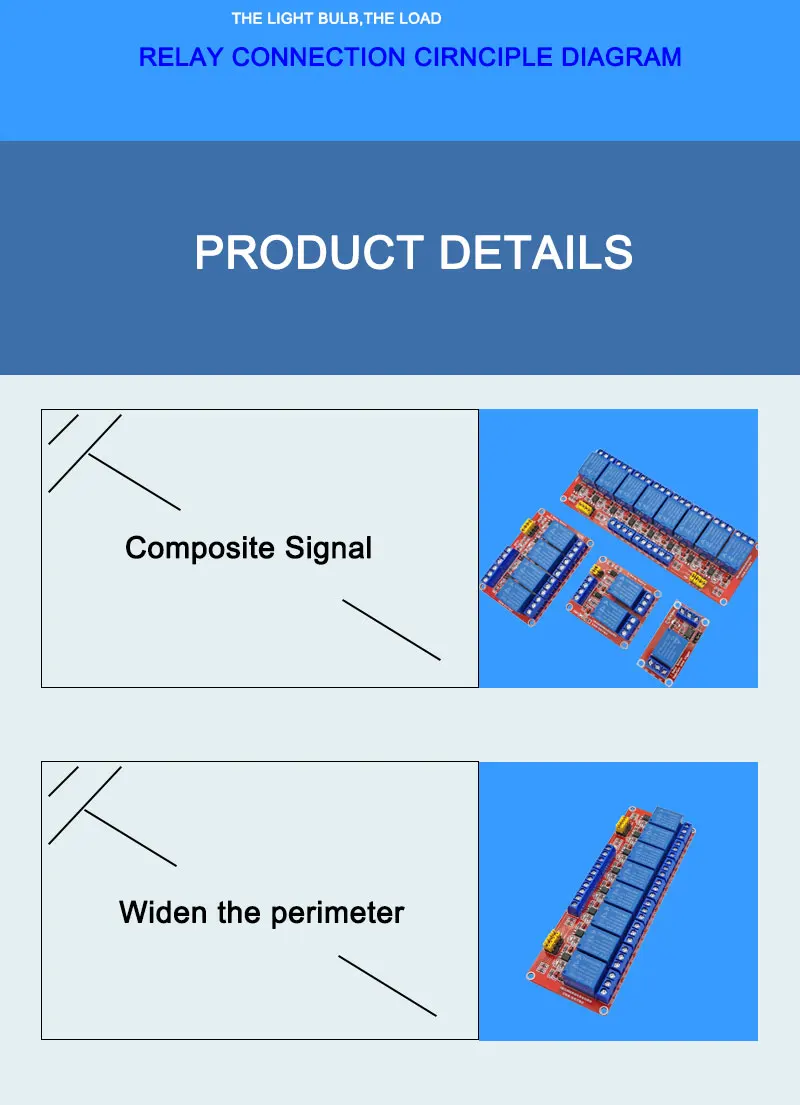 THE LIGHT BULB,THE LOAD

RELAY CONNECTION CIRNCIPLE DIAGRAM

PRODUCT DETAILS

Composite Signal

Widen the perimeter