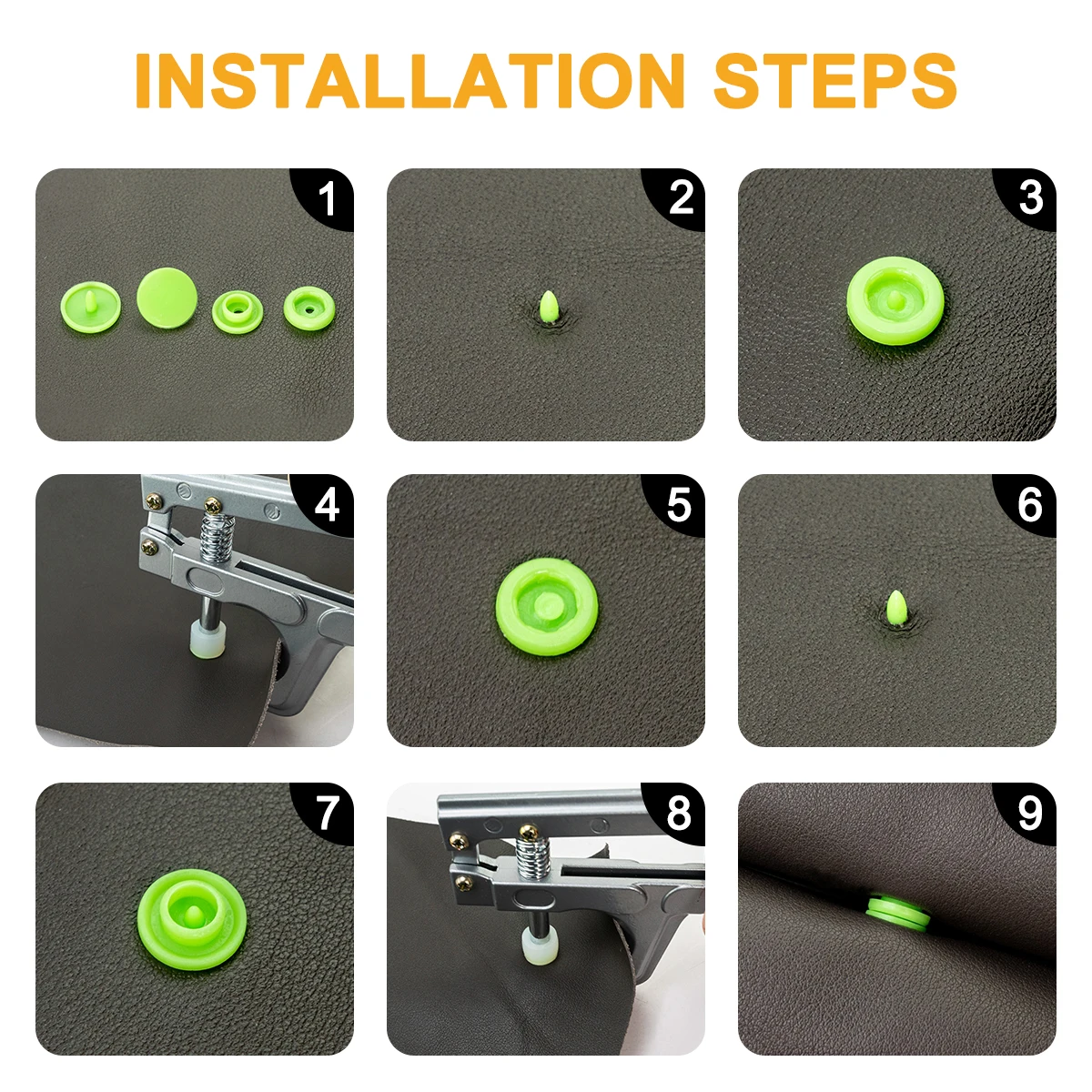 INSTALLATION STEPS

1

2

3

4

5

6

7

8

9