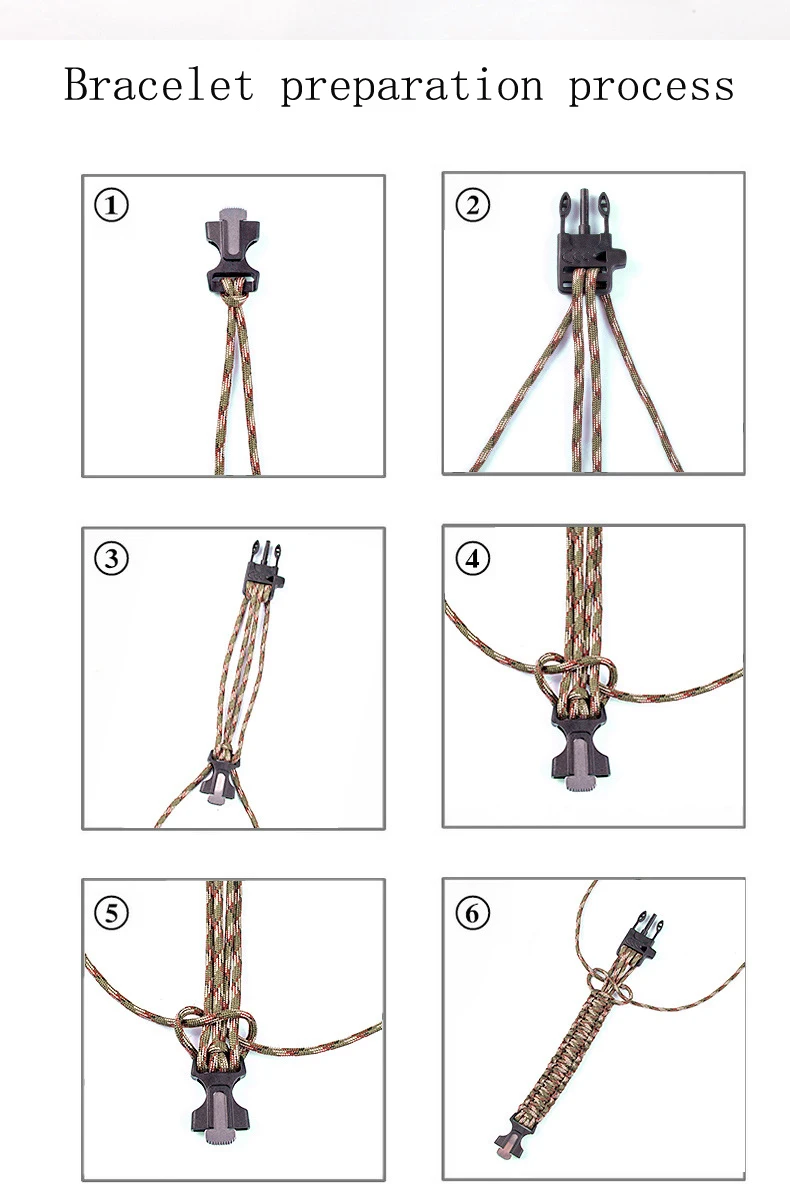 Bracelet preparation process

①

②

③

④

⑤

⑥