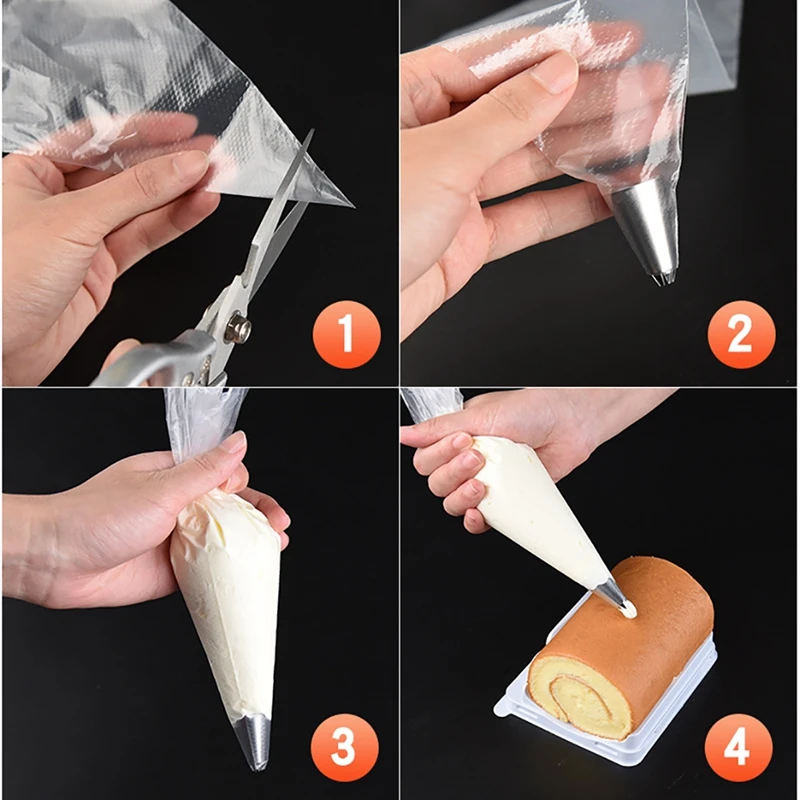 1

2

3

4