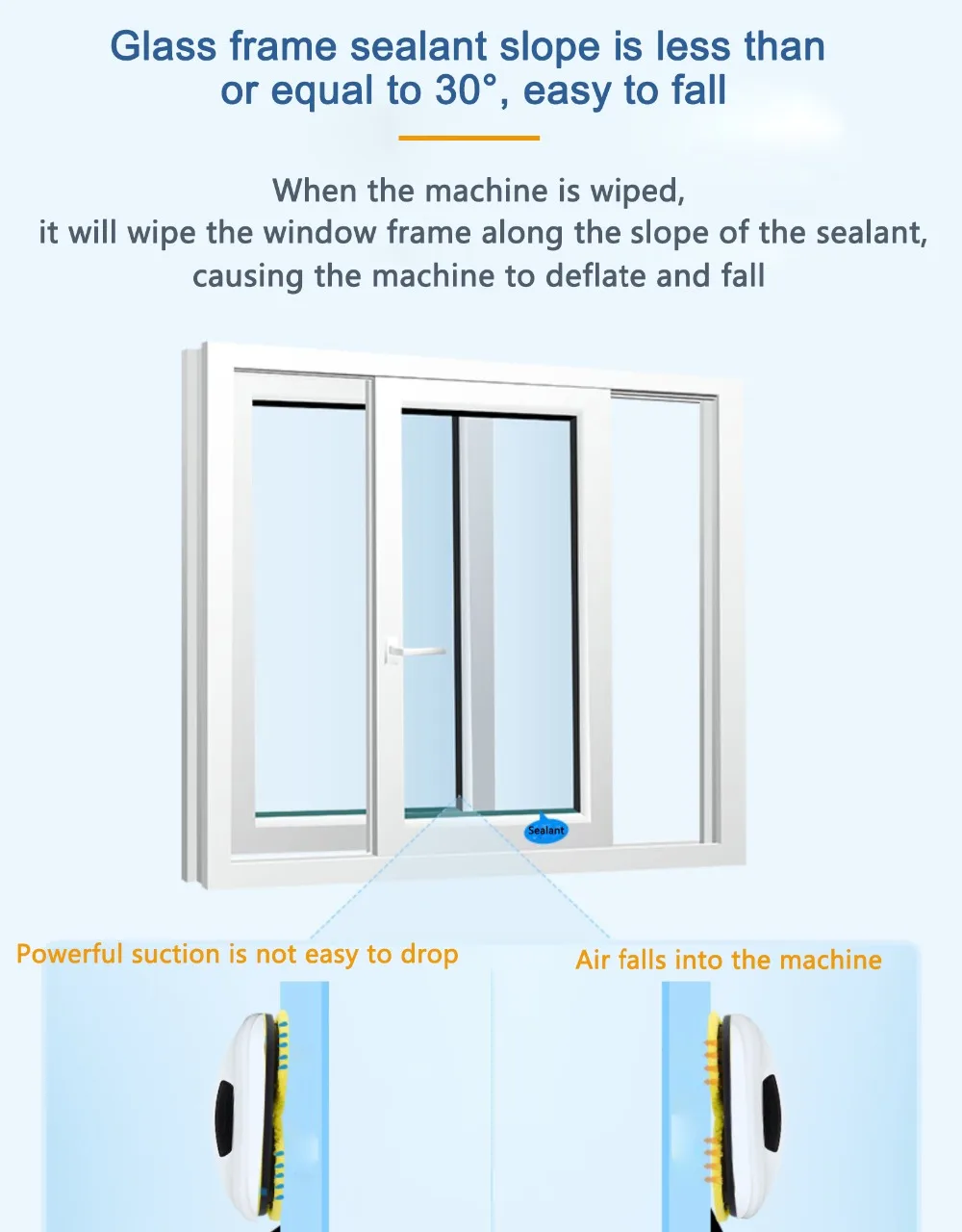 Glass frame sealant slope is less than or equal to 30°, easy to fall

When the machine is wiped, it will wipe the window frame along the slope of the sealant, causing the machine to deflate and fall

Sealant

Powerful suction is not easy to drop

Air falls into the machine