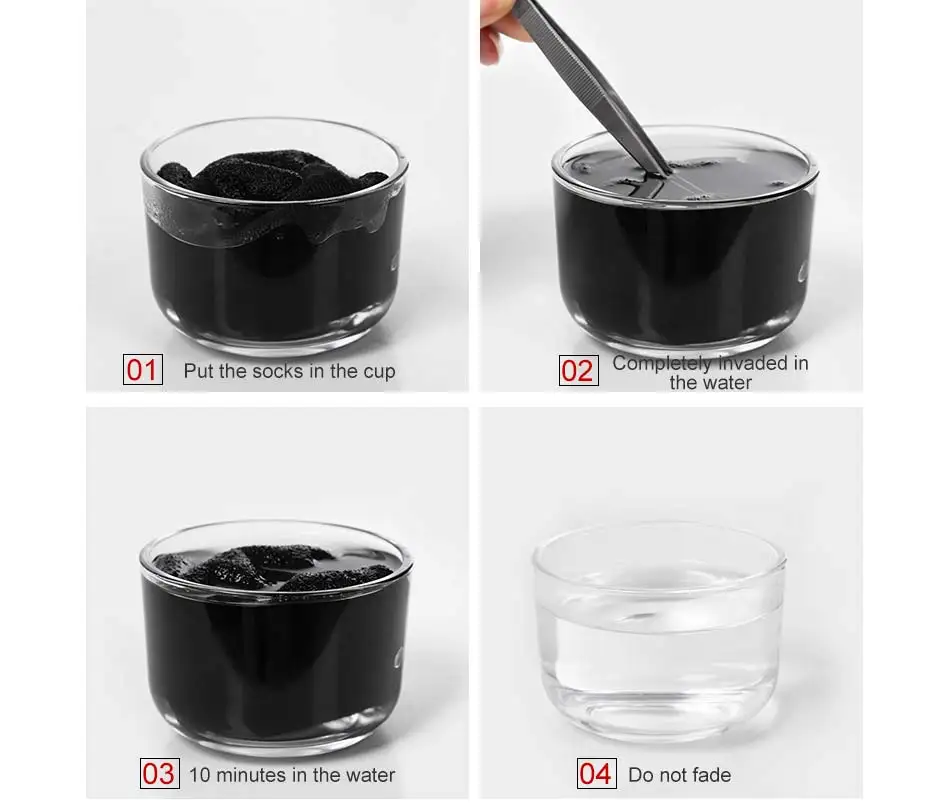 01 Put the socks in the cup

02 Completely invaded in the water

03 10 minutes in the water

04 Do not fade