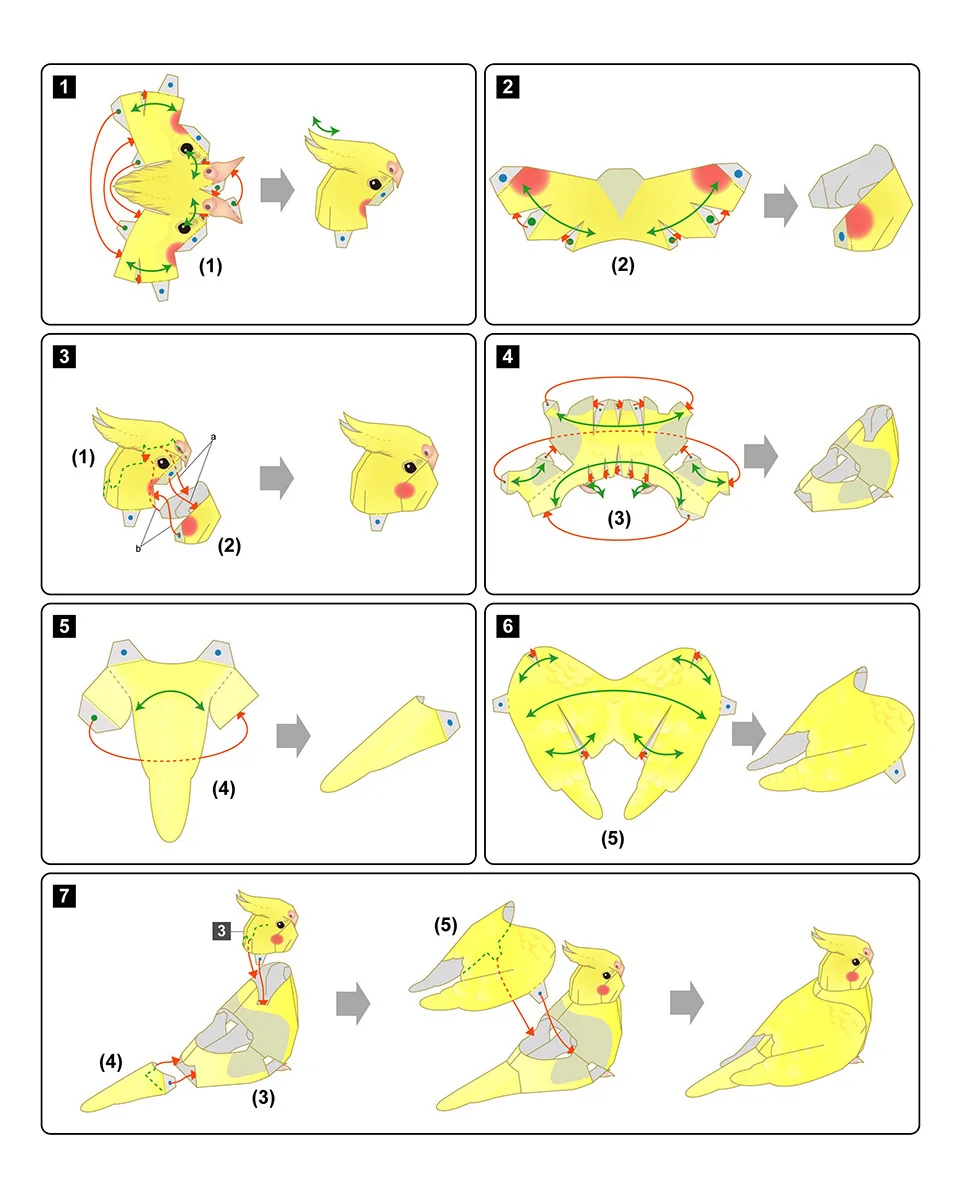 1
(1)

2
(2)

3
(1)
a
b
(2)

4
(3)

5
(4)

6
(5)

7
3
(4)
(3)
(5)