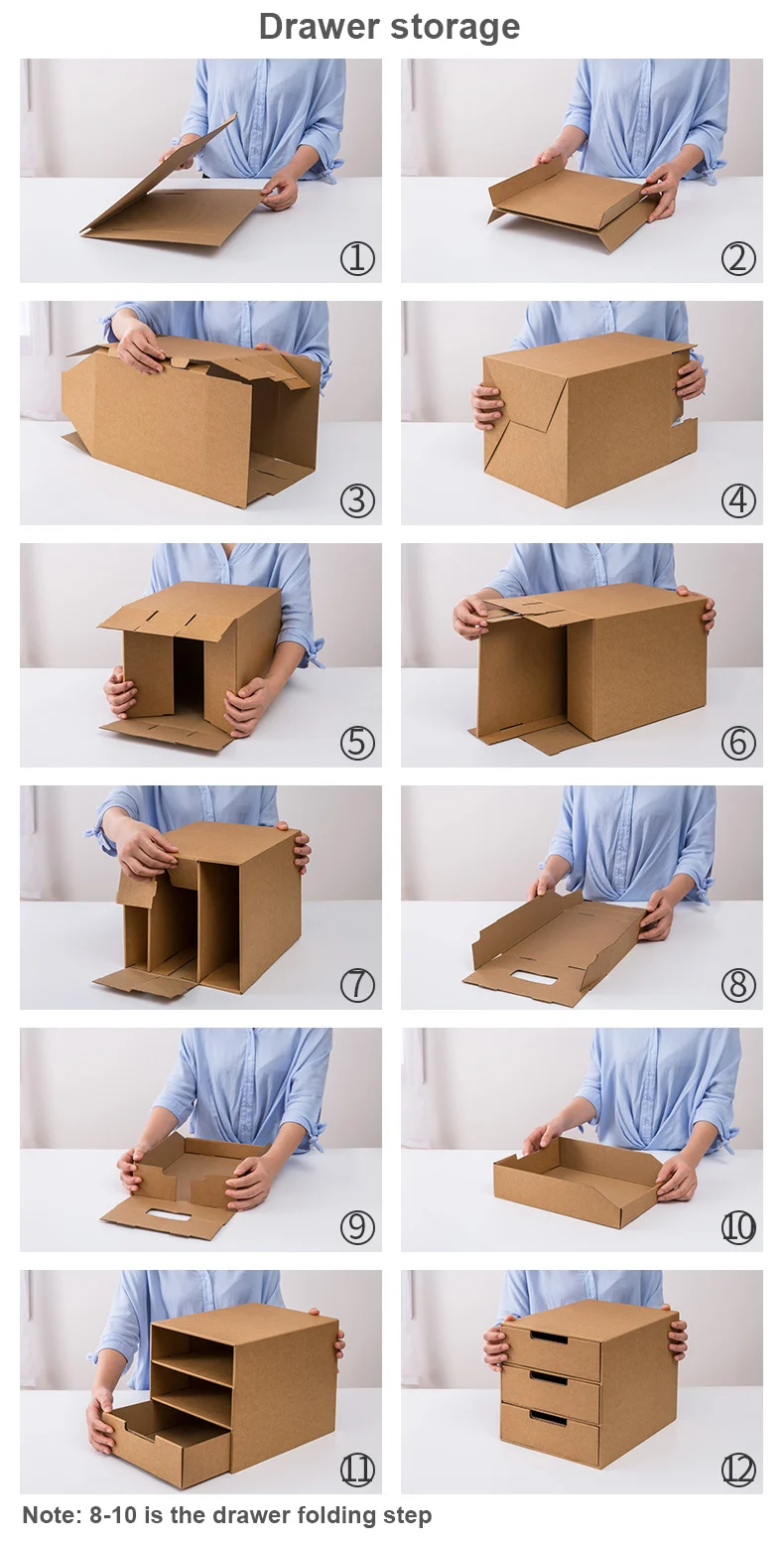 Drawer storage

①

②

③

④

⑤

⑥

⑦

⑧

⑨

⑩

⑪

⑫

Note: 8-10 is the drawer folding step