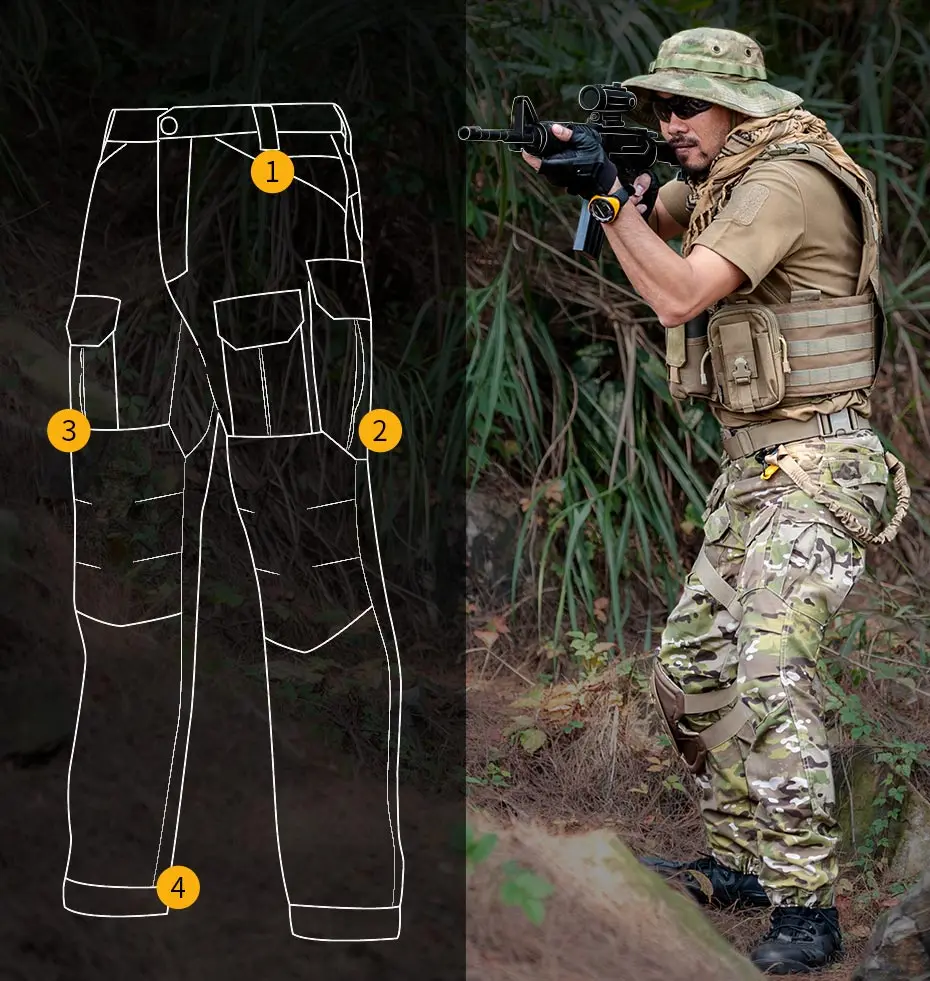 1
3
2
4