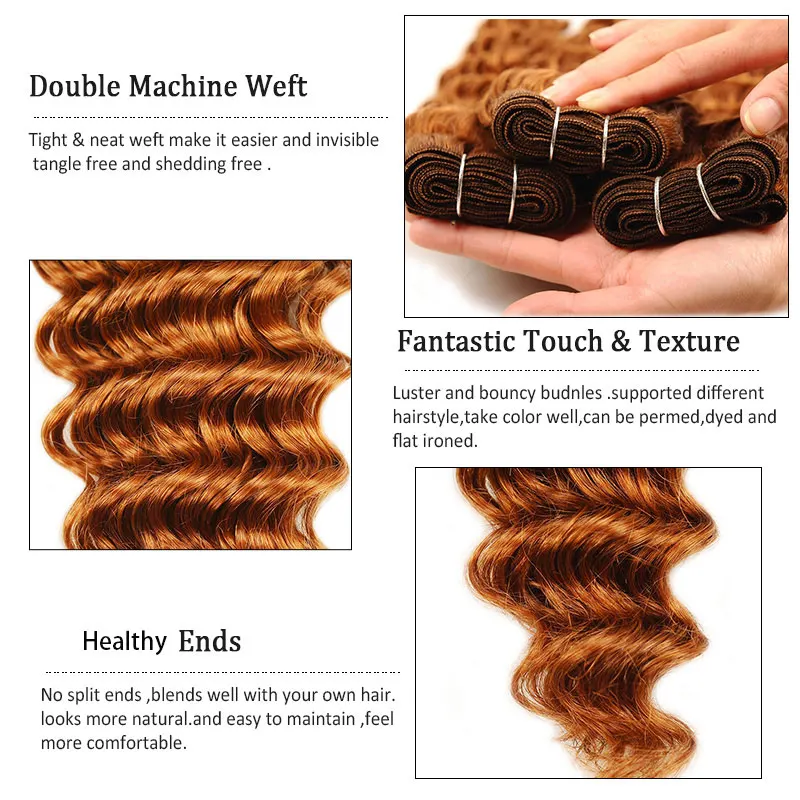 Double Machine Weft

Tight & neat weft make it easier and invisible tangle free and shedding free .

Fantastic Touch & Texture

Luster and bouncy budnles .supported different hairstyle,take color well,can be permed,dyed and flat ironed.

Healthy Ends

No split ends ,blends well with your own hair. looks more natural.and easy to maintain ,feel more comfortable.