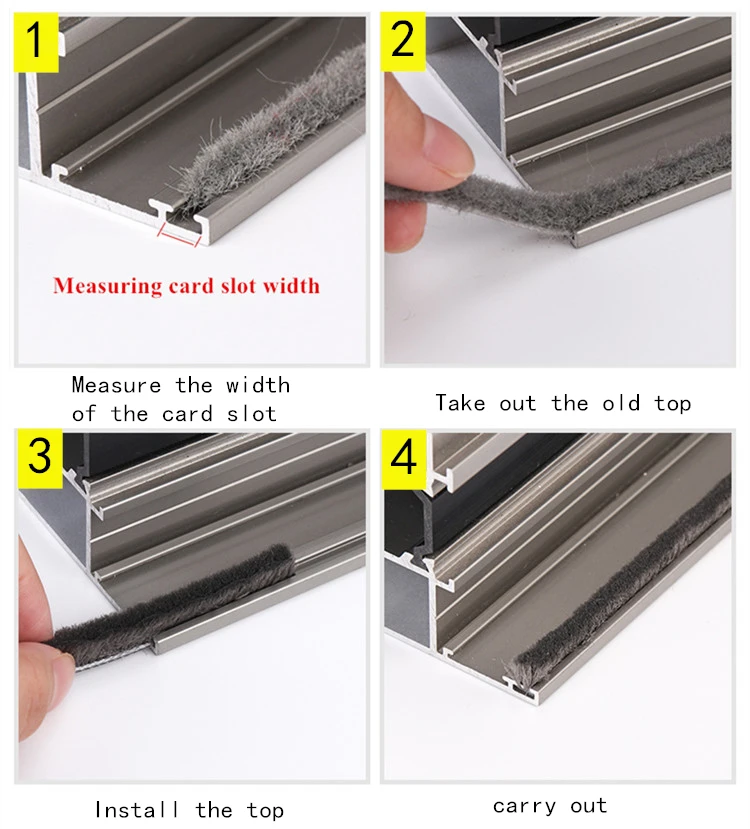 1

Measuring card slot width

Measure the width of the card slot

2

Take out the old top

3

Install the top

4

carry out