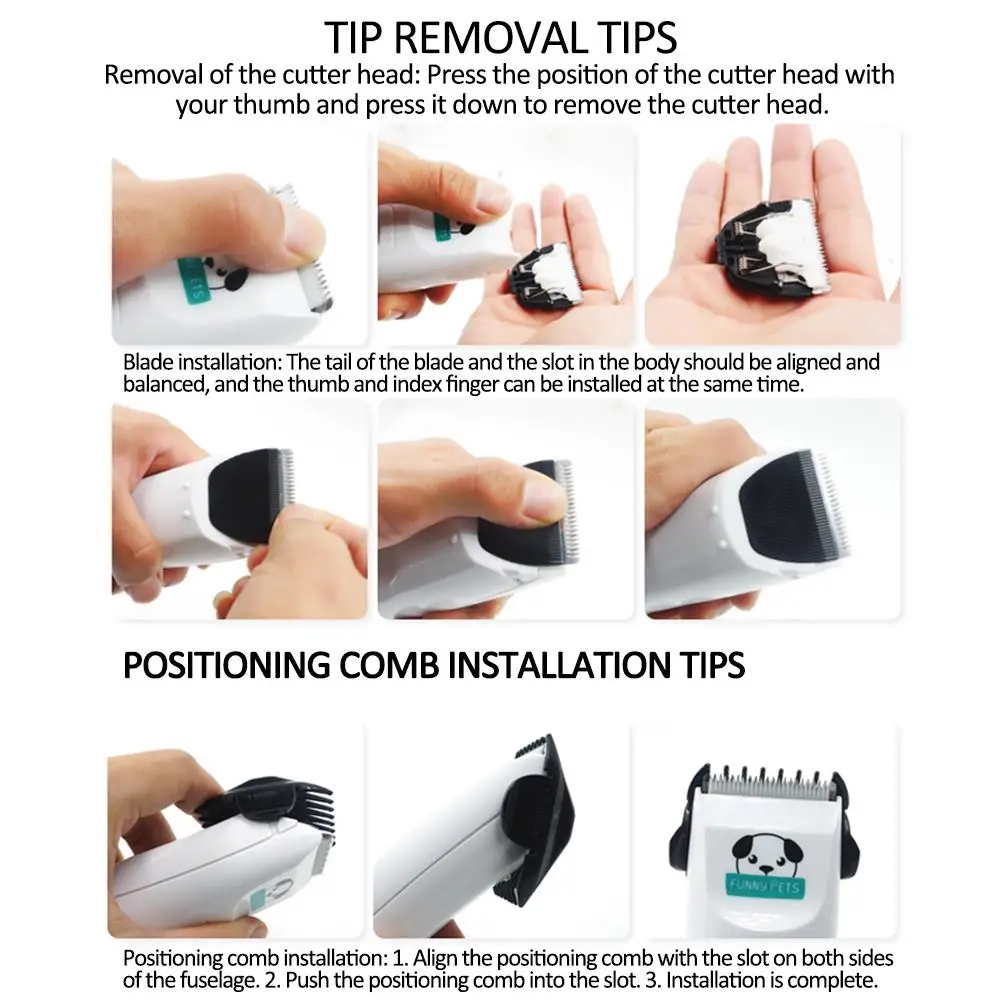 TIP REMOVAL TIPS

Removal of the cutter head: Press the position of the cutter head with your thumb and press it down to remove the cutter head.

Blade installation: The tail of the blade and the slot in the body should be aligned and balanced, and the thumb and index finger can be installed at the same time.

POSITIONING COMB INSTALLATION TIPS

FUNNY PETS

Positioning comb installation: 1. Align the positioning comb with the slot on both sides of the fuselage. 2. Push the positioning comb into the slot. 3. Installation is complete.