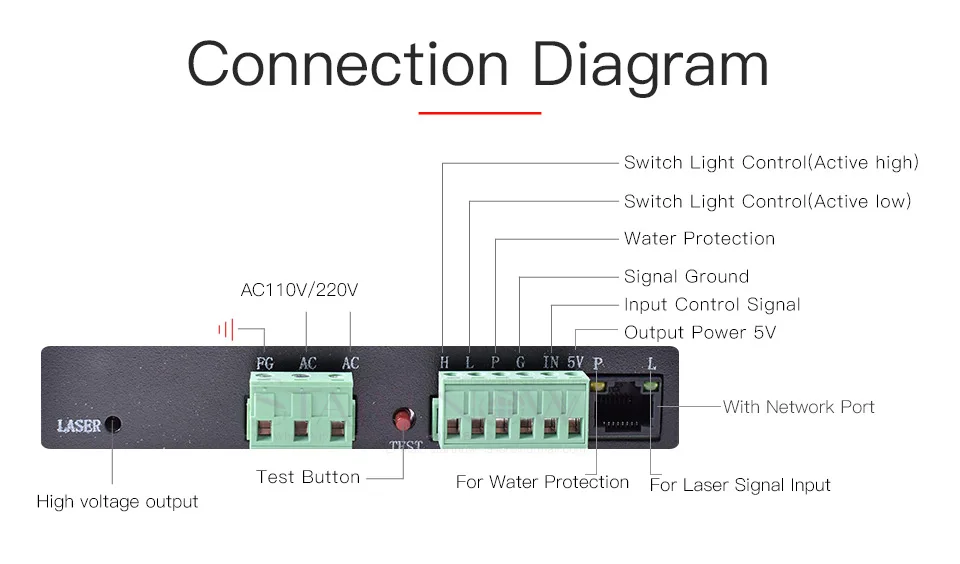 Connection Diagram

Switch Light Control(Active high)
Switch Light Control(Active low)
Water Protection
Signal Ground
Input Control Signal
Output Power 5V

AC110V/220V

FG AC AC
H L P G IN 5V P L

LASER
TEST

With Network Port

High voltage output
Test Button
For Water Protection
For Laser Signal Input