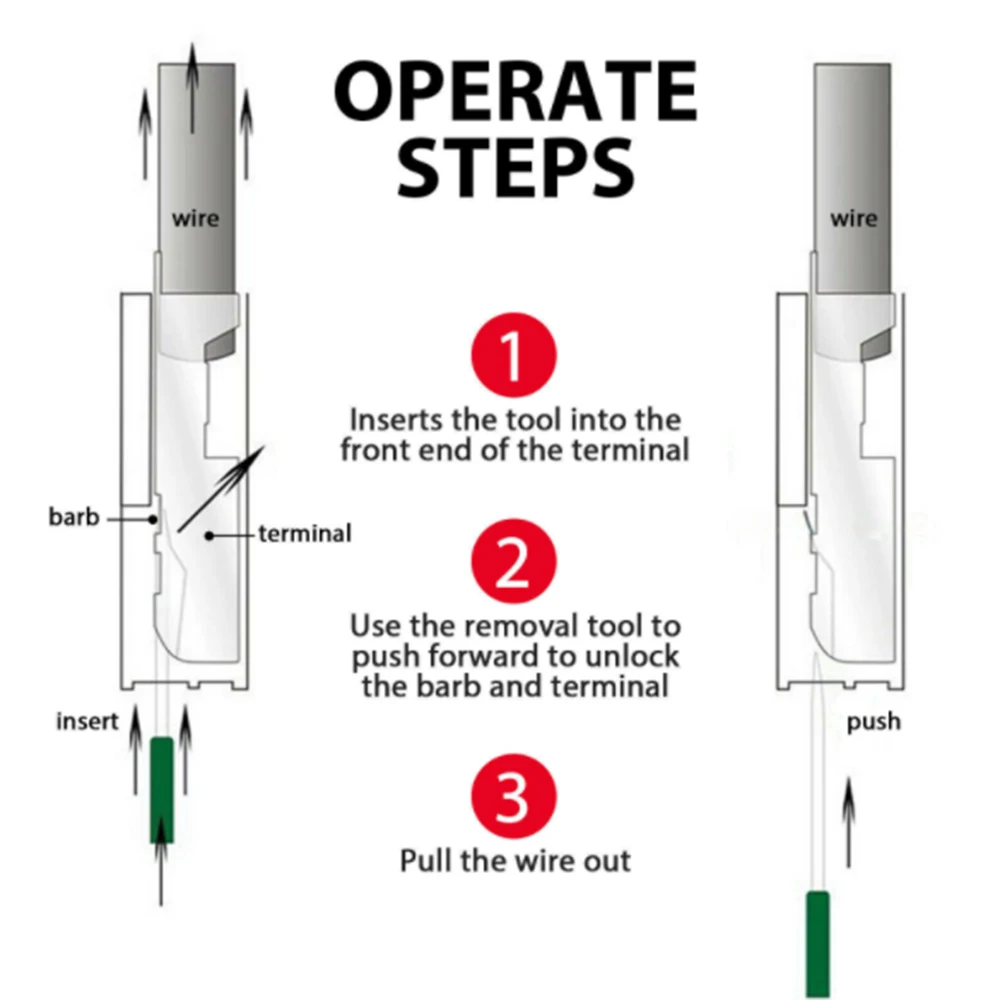 OPERATE STEPS

wire

barb

terminal

insert

1
Inserts the tool into the front end of the terminal

2
Use the removal tool to push forward to unlock the barb and terminal

3
Pull the wire out

wire

push