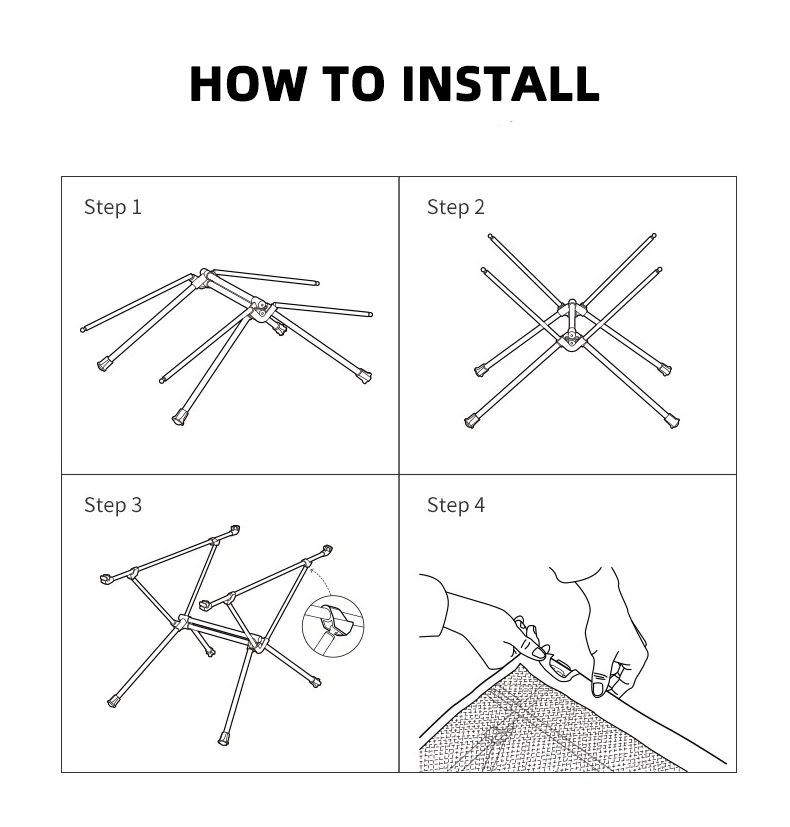 HOW TO INSTALL

Step 1

Step 2

Step 3

Step 4