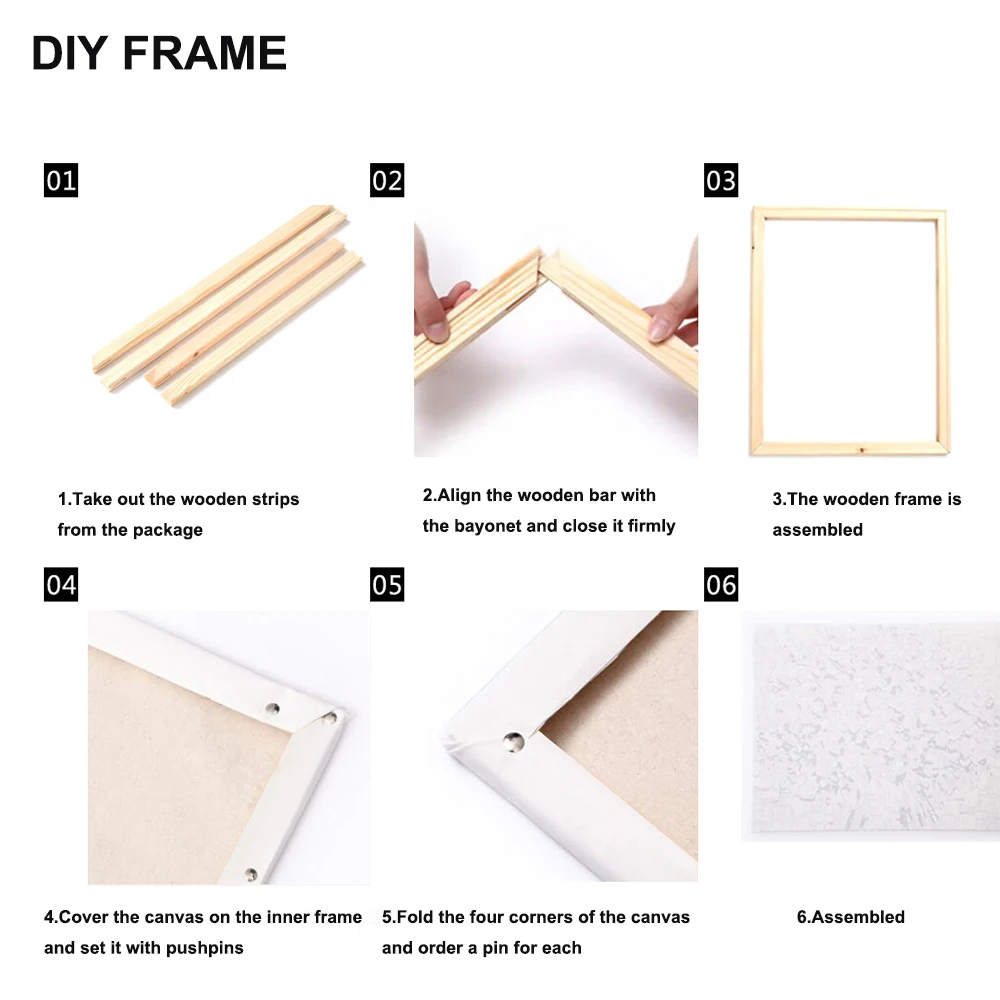 DIY FRAME

01

1.Take out the wooden strips from the package

02

2.Align the wooden bar with the bayonet and close it firmly

03

3.The wooden frame is assembled

04

4.Cover the canvas on the inner frame and set it with pushpins

05

5.Fold the four corners of the canvas and order a pin for each

06

6.Assembled