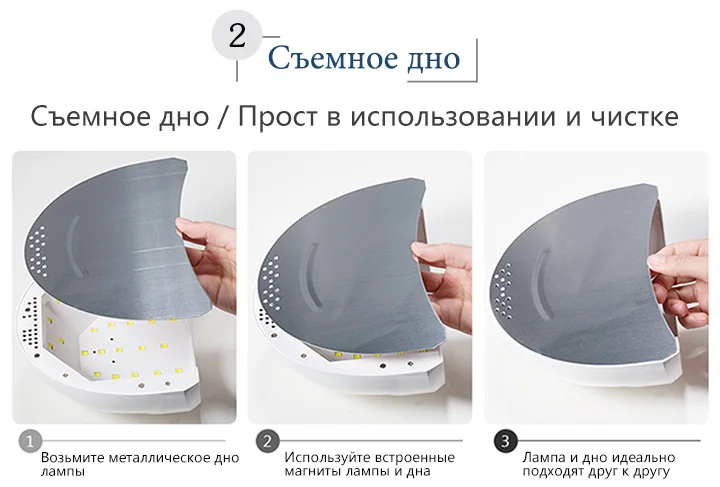 2

Съемное дно

Съемное дно / Прост в использовании и чистке

1 Возьмите металлическое дно лампы

2 Используйте встроенные магниты лампы и дна

3 Лампа и дно идеально подходят друг к другу