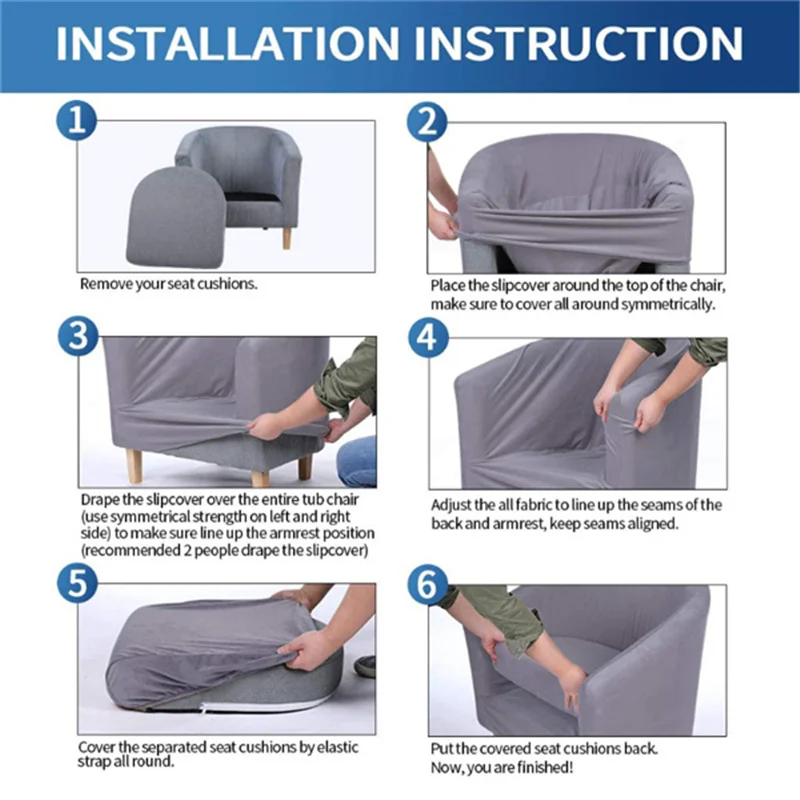 INSTALLATION INSTRUCTION

1

Remove your seat cushions.

2

Place the slipcover around the top of the chair, make sure to cover all around symmetrically.

3

Drape the slipcover over the entire tub chair (use symmetrical strength on left and right side) to make sure line up the armrest position (recommended 2 people drape the slipcover)

4

Adjust the all fabric to line up the seams of the back and armrest, keep seams aligned.

5

Cover the separated seat cushions by elastic strap all round.

6

Put the covered seat cushions back. Now, you are finished!