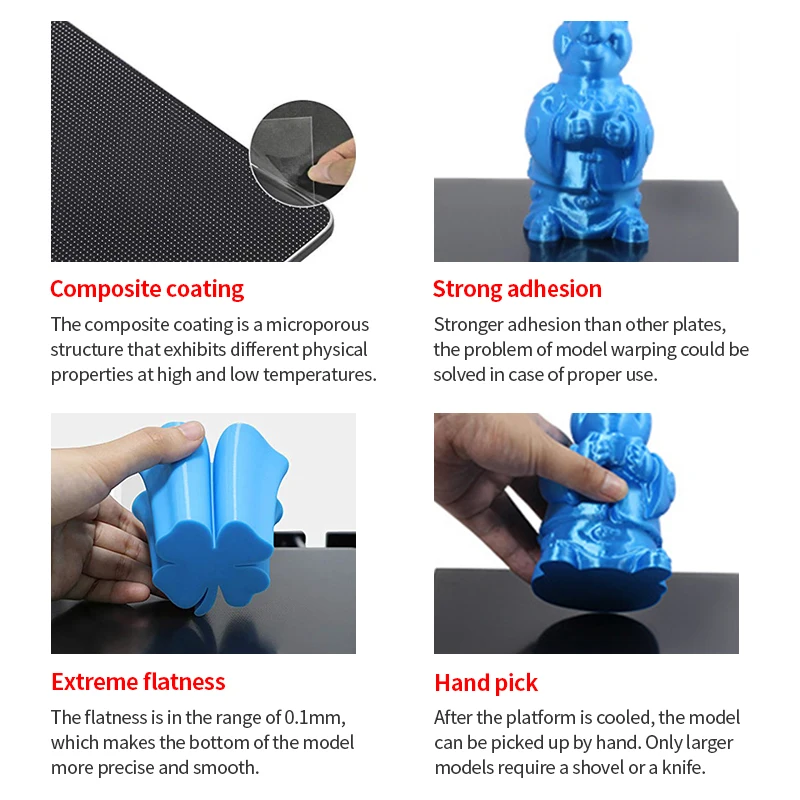 Composite coating

The composite coating is a microporous structure that exhibits different physical properties at high and low temperatures.

Strong adhesion

Stronger adhesion than other plates, the problem of model warping could be solved in case of proper use.

Extreme flatness

The flatness is in the range of 0.1mm, which makes the bottom of the model more precise and smooth.

Hand pick

After the platform is cooled, the model can be picked up by hand. Only larger models require a shovel or a knife.