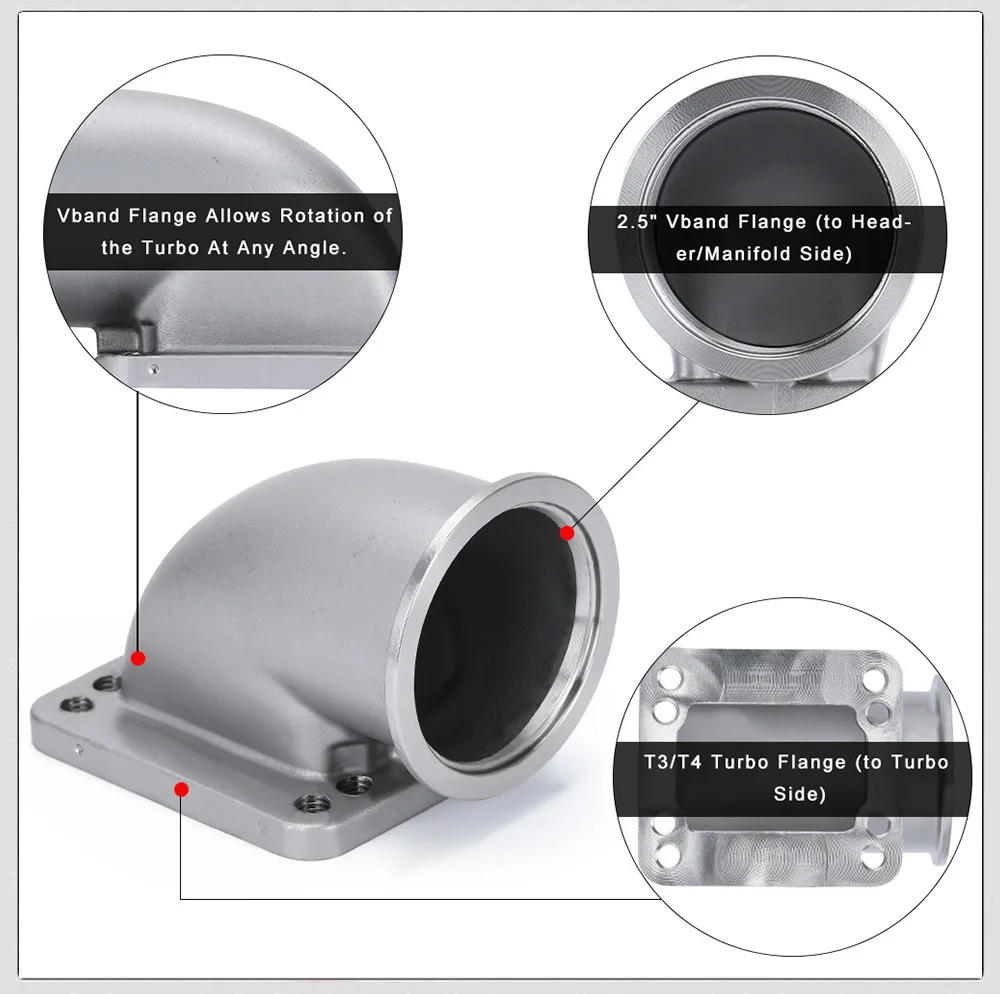 Vband Flange Allows Rotation of the Turbo At Any Angle.

2.5" Vband Flange (to Header/Manifold Side)

T3/T4 Turbo Flange (to Turbo Side)