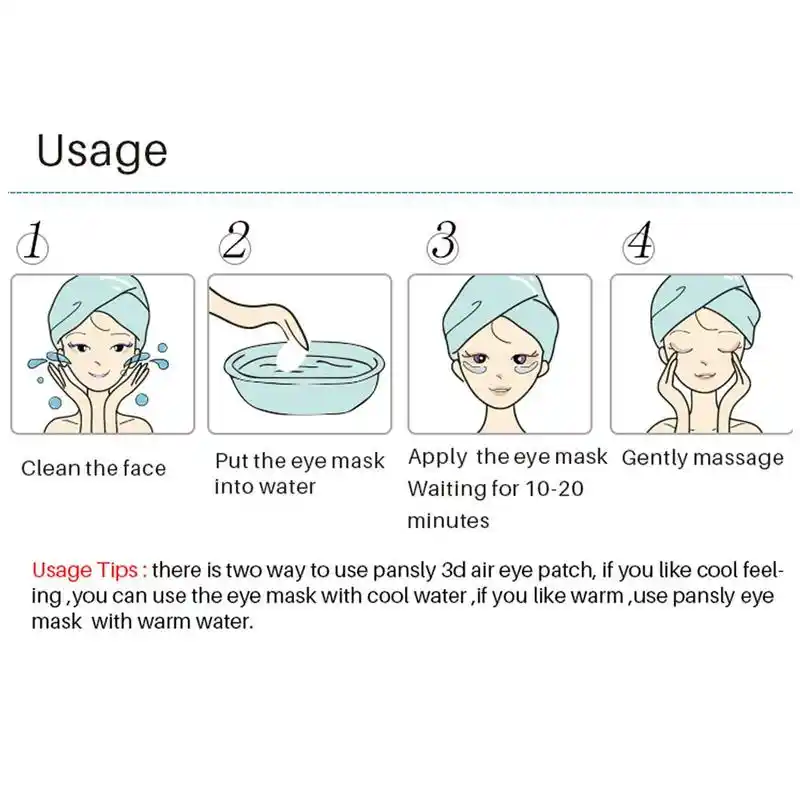 Usage

1

Clean the face

2

Put the eye mask into water

3

Apply the eye mask
Waiting for 10-20 minutes

4

Gently massage

Usage Tips : there is two way to use pansly 3d air eye patch, if you like cool feeling ,you can use the eye mask with cool water ,if you like warm ,use pansly eye mask with warm water.