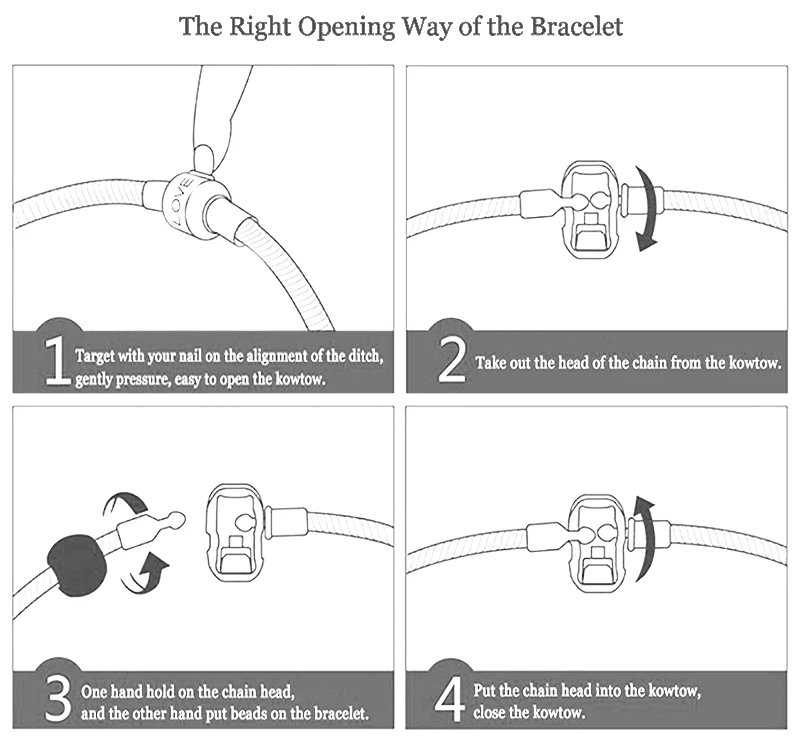 The Right Opening Way of the Bracelet

LOVE

1 Target with your nail on the alignment of the ditch, gently pressure, easy to open the kowtow.

2 Take out the head of the chain from the kowtow.

3 One hand hold on the chain head, and the other hand put beads on the bracelet.

4 Put the chain head into the kowtow, close the kowtow.