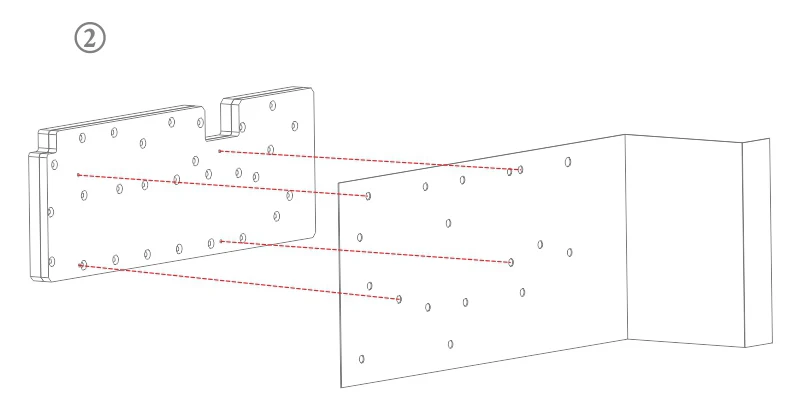 ②