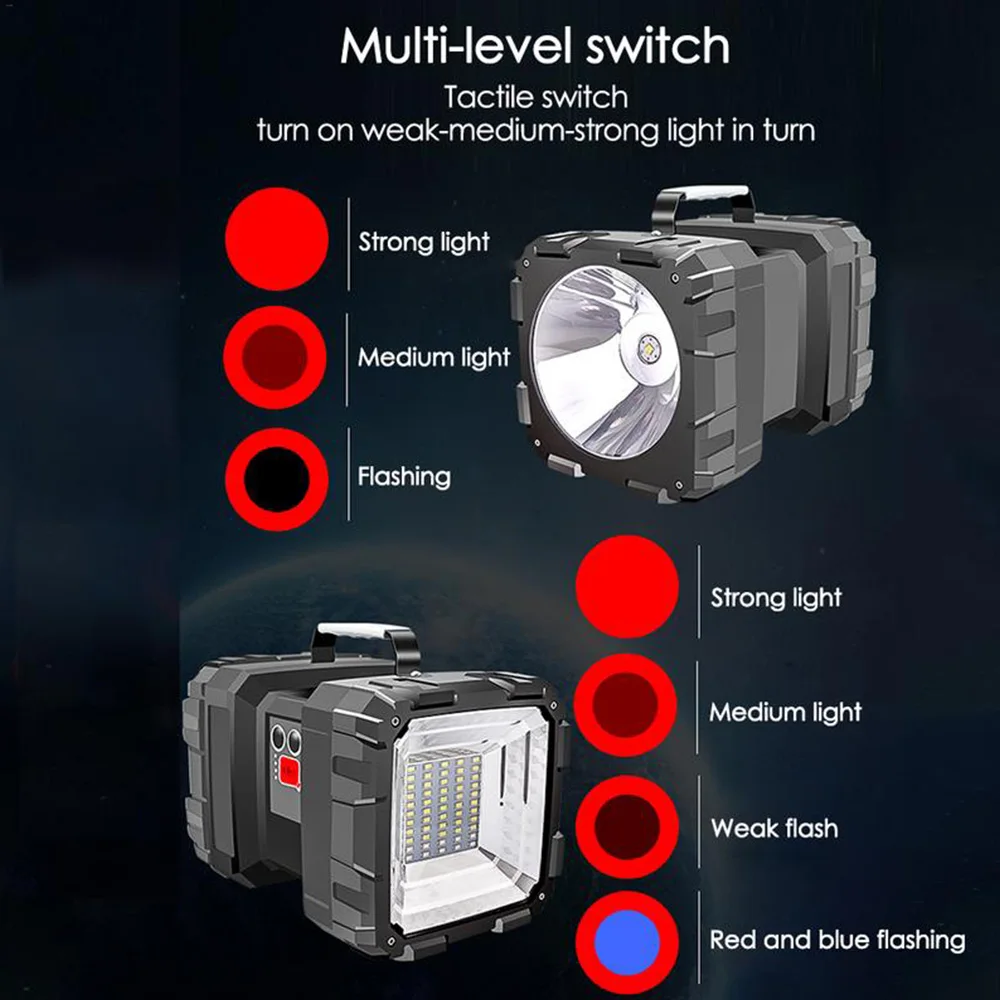 Multi-level switch
Tactile switch
turn on weak-medium-strong light in turn

Strong light

Medium light

Flashing

Strong light

Medium light

Weak flash

Red and blue flashing