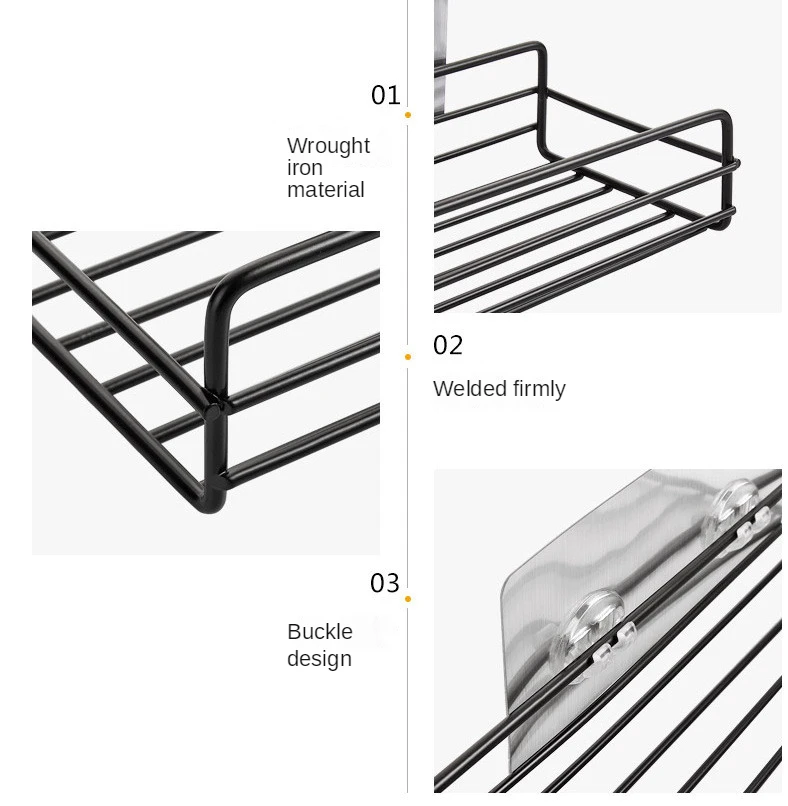 01

Wrought iron material

02

Welded firmly

03

Buckle design