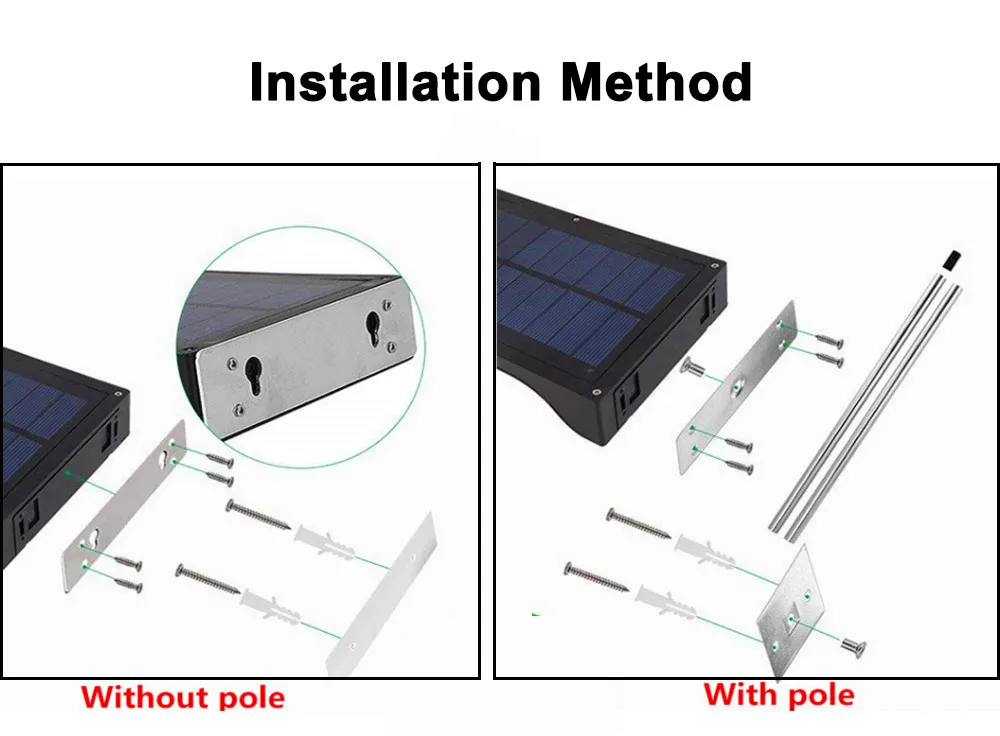 Installation Method

Without pole

With pole