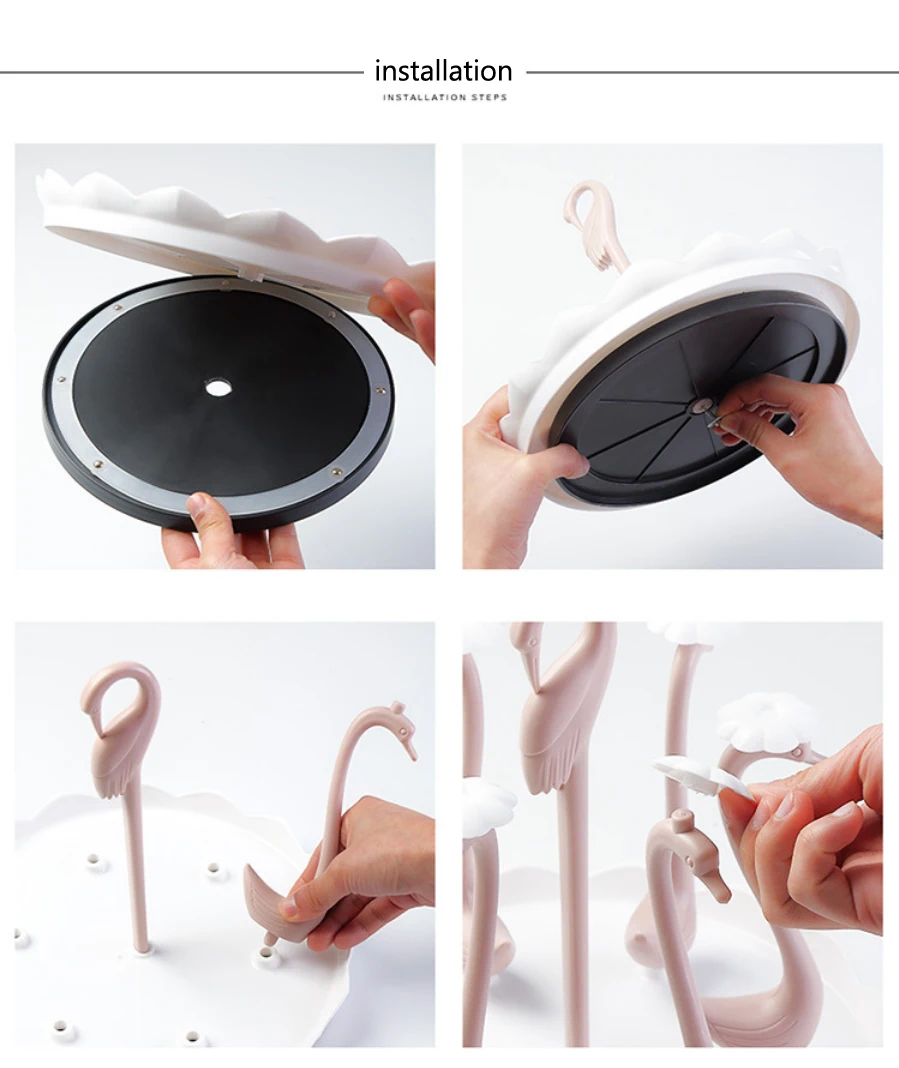 installation

INSTALLATION STEPS