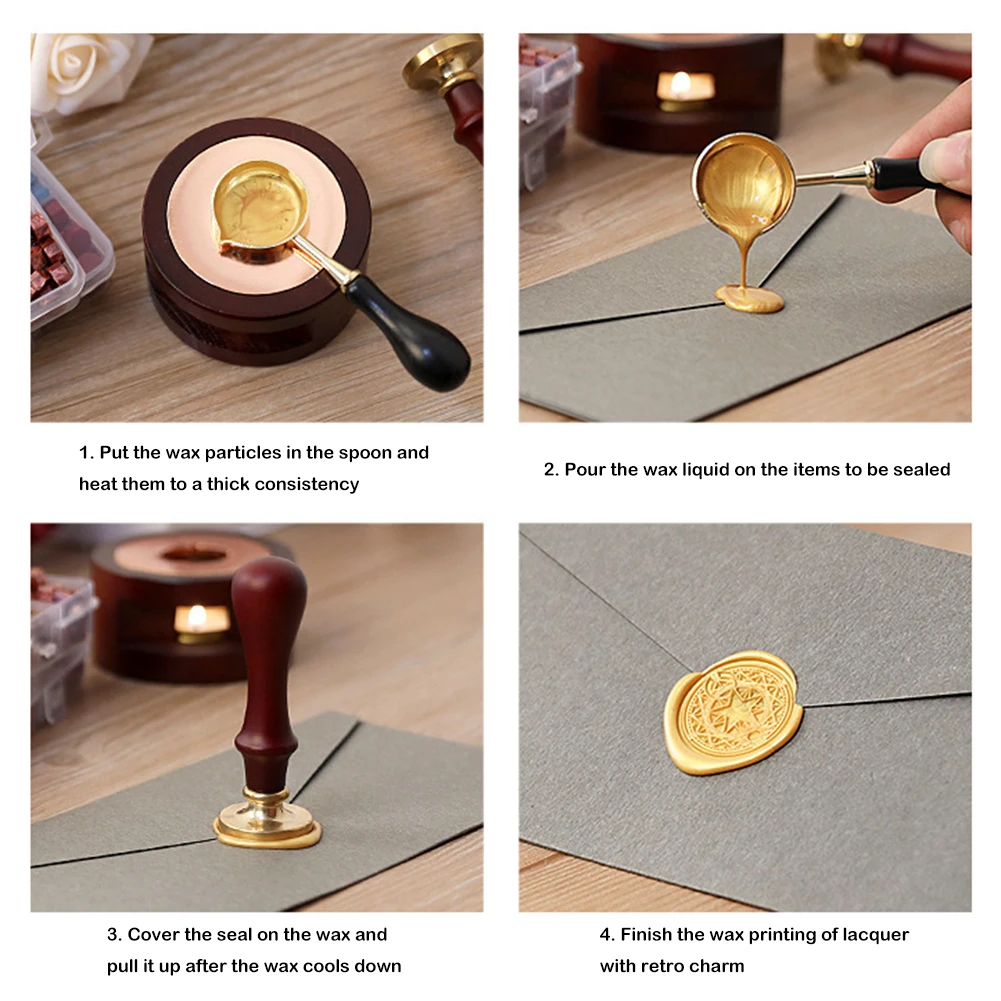 1. Put the wax particles in the spoon and heat them to a thick consistency

2. Pour the wax liquid on the items to be sealed

3. Cover the seal on the wax and pull it up after the wax cools down

4. Finish the wax printing of lacquer with retro charm