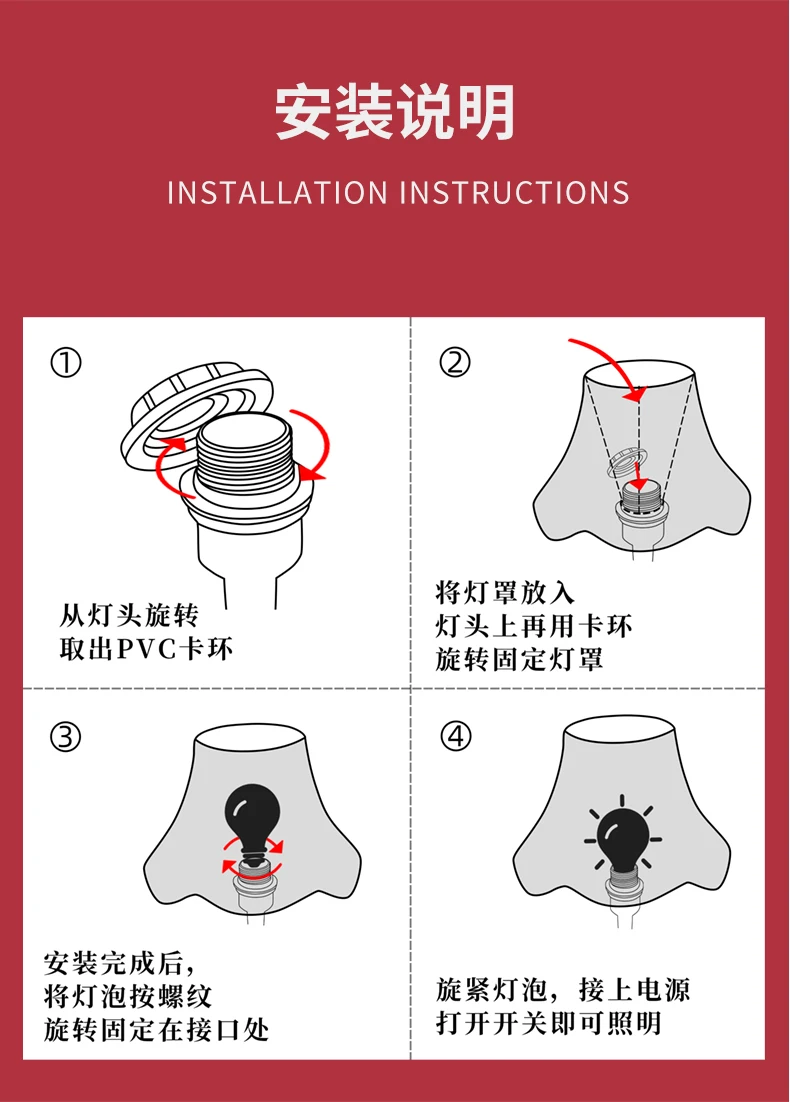 安装说明

INSTALLATION INSTRUCTIONS

①

从灯头旋转
取出PVC卡环

②

将灯罩放入
灯头上再用卡环
旋转固定灯罩

③

安装完成后，
将灯泡按螺纹
旋转固定在接口处

④

旋紧灯泡，接上电源
打开开关即可照明