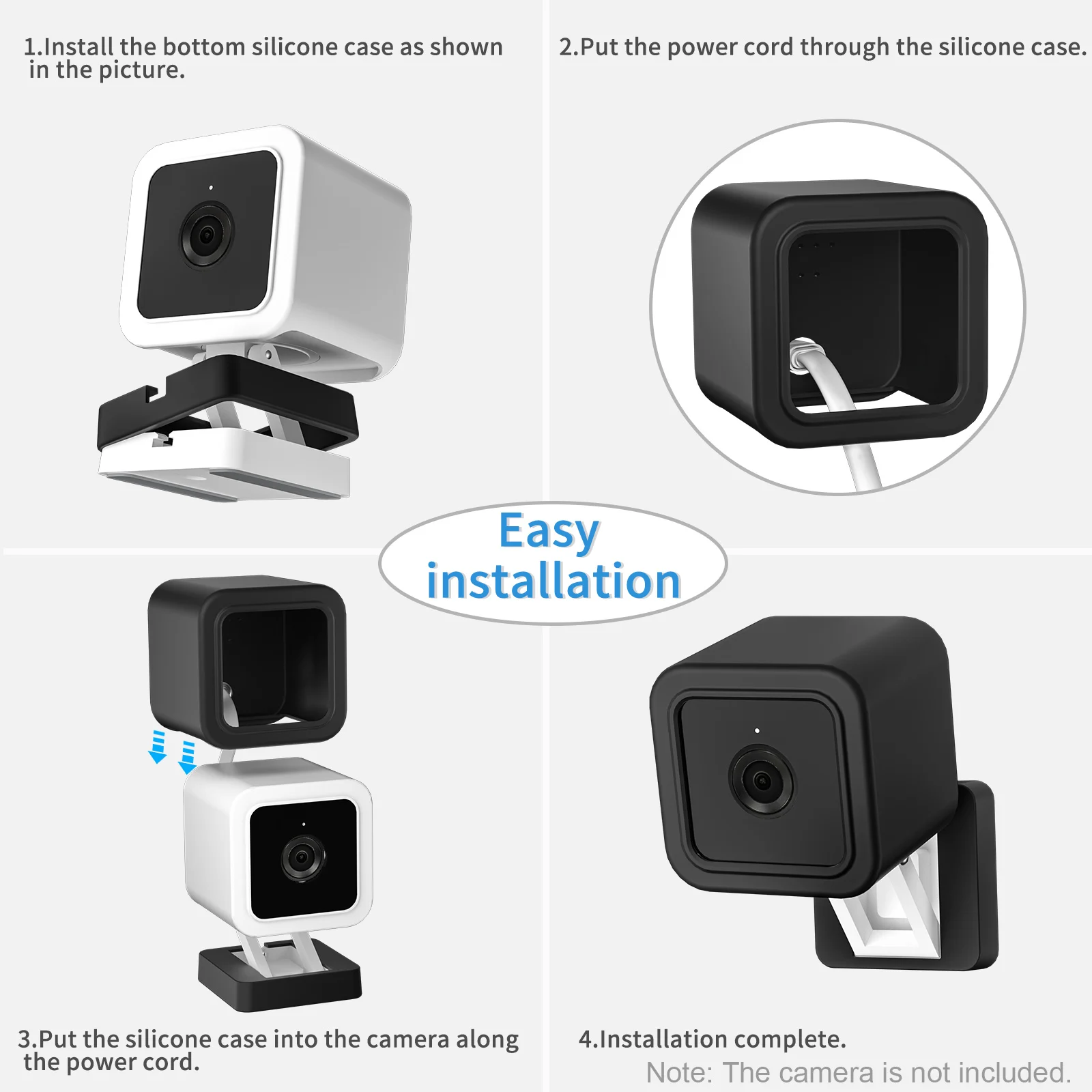 1.Install the bottom silicone case as shown in the picture.

2.Put the power cord through the silicone case.

Easy installation

3.Put the silicone case into the camera along the power cord.

4.Installation complete.

Note: The camera is not included.