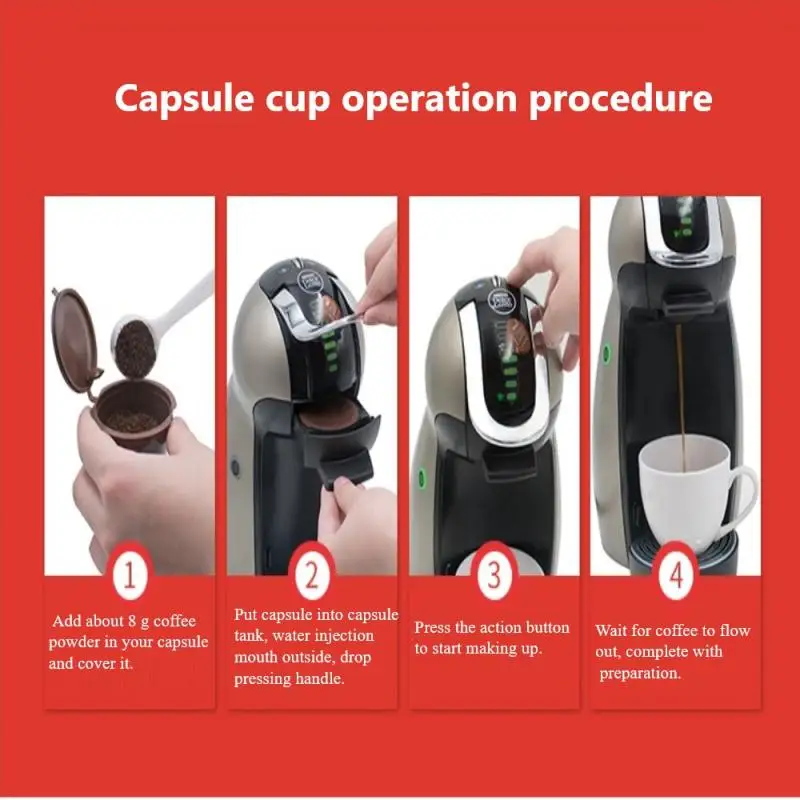 Capsule cup operation procedure

1

Add about 8 g coffee powder in your capsule and cover it.

2

Put capsule into capsule tank, water injection mouth outside, drop pressing handle.

3

Press the action button to start making up.

4

Wait for coffee to flow out, complete with preparation.