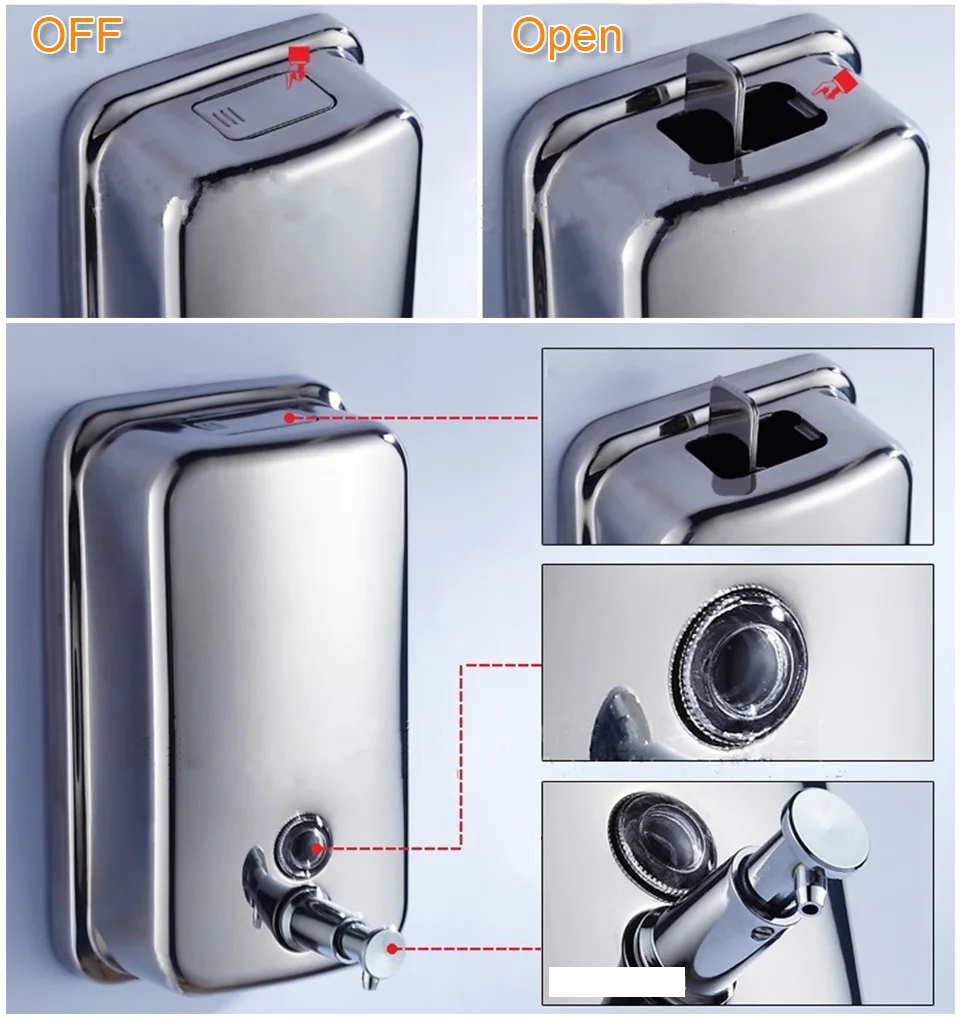 OFF

Open