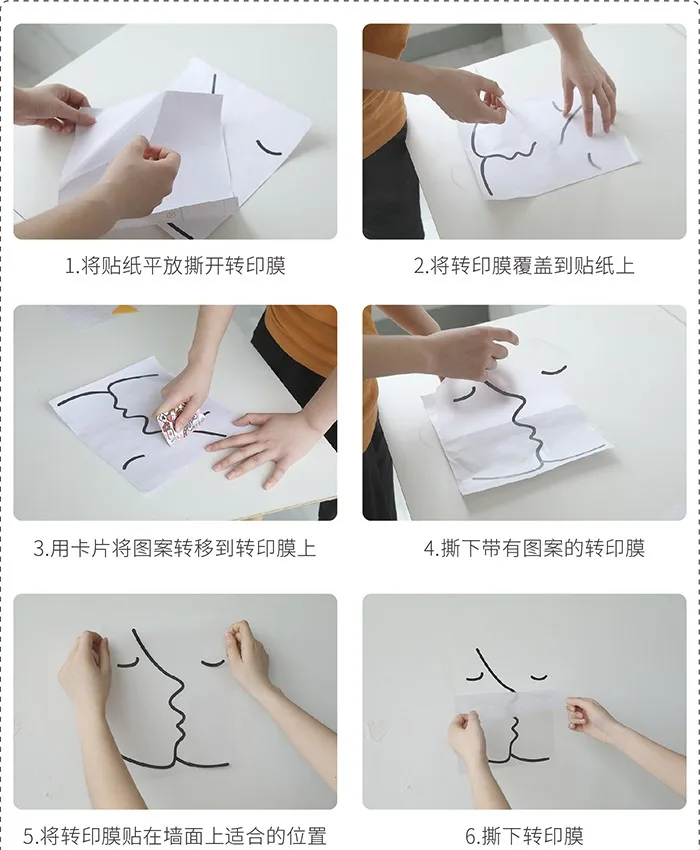 1.将贴纸平放撕开转印膜

2.将转印膜覆盖到贴纸上

3.用卡片将图案转移到转印膜上

4.撕下带有图案的转印膜

5.将转印膜贴在墙面上适合的位置

6.撕下转印膜