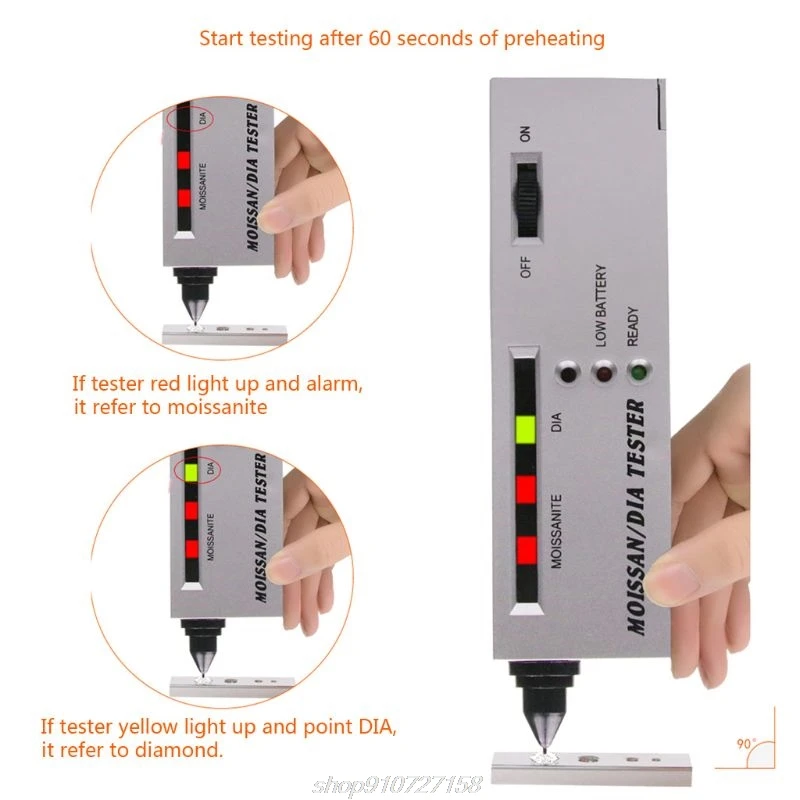 Start testing after 60 seconds of preheating

DIA
MOISSANITE
MOISSAN/DIA TESTER

If tester red light up and alarm, it refer to moissanite

DIA
MOISSANITE
MOISSAN/DIA TESTER

If tester yellow light up and point DIA, it refer to diamond.

ON
OFF
LOW BATTERY
READY
DIA
MOISSANITE
MOISSAN/DIA TESTER

90°

shop910727158