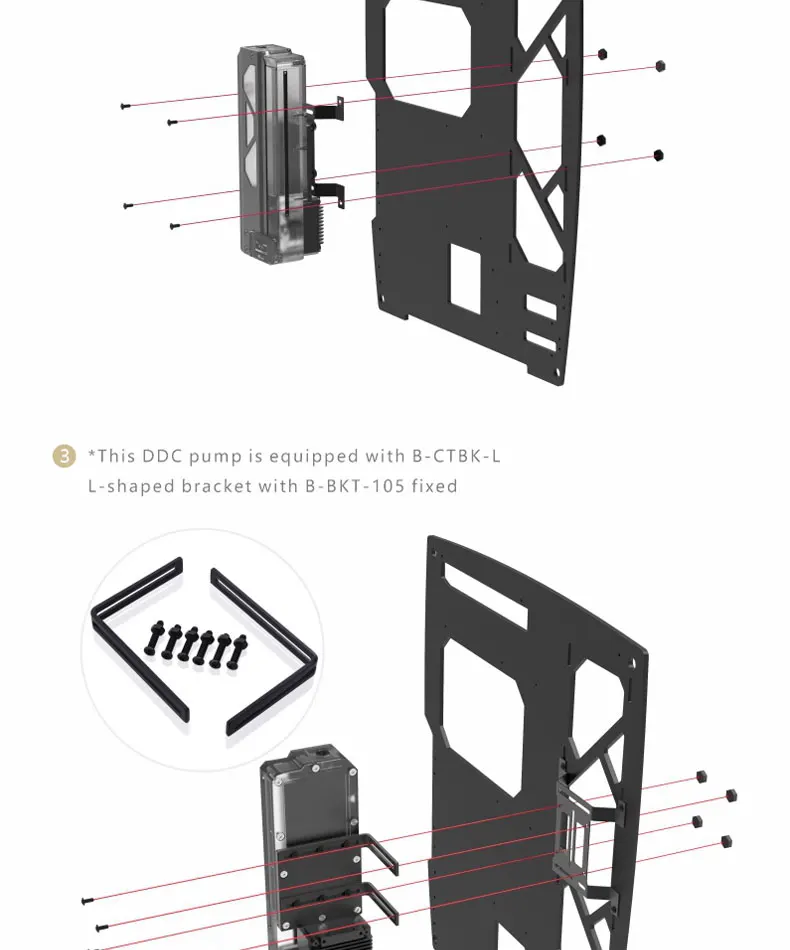 3 *This DDC pump is equipped with B-CTBK-L L-shaped bracket with B-BKT-105 fixed