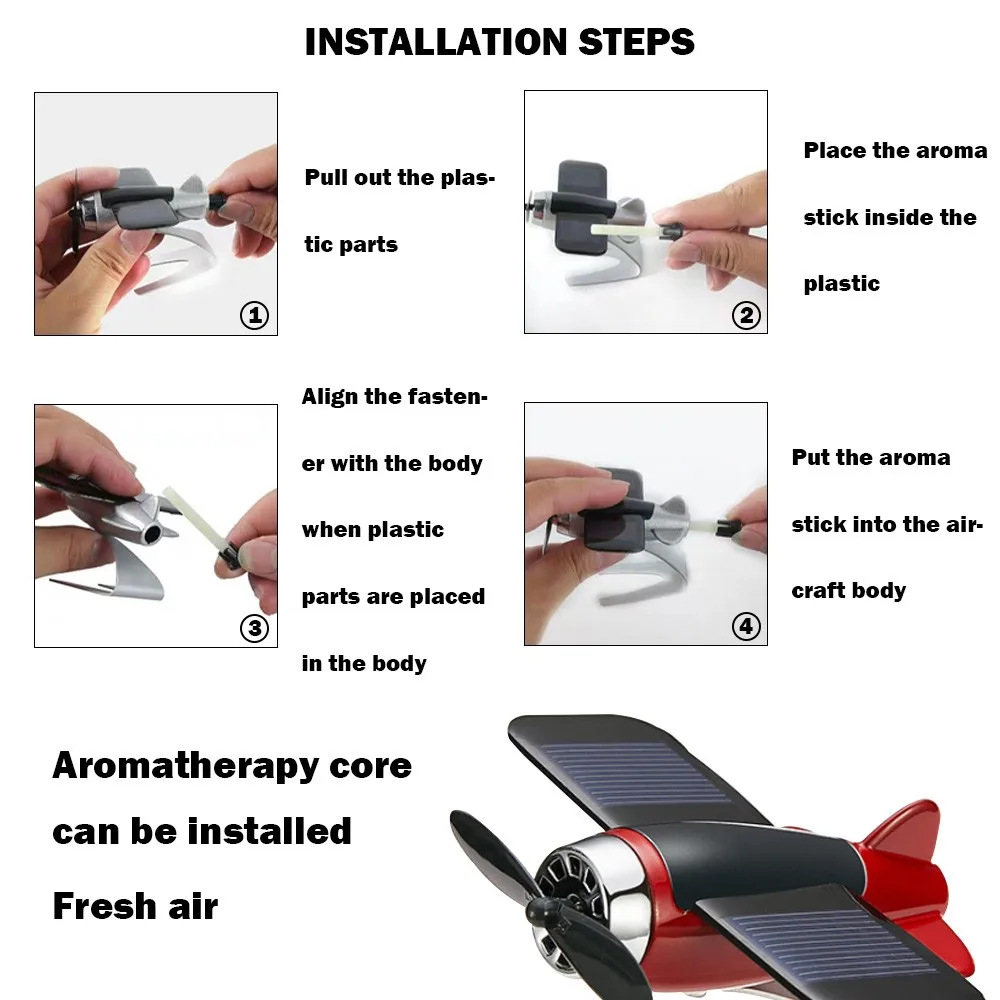 INSTALLATION STEPS

① Pull out the plastic parts

② Place the aroma stick inside the plastic

③ Align the fastener with the body when plastic parts are placed in the body

④ Put the aroma stick into the aircraft body

Aromatherapy core can be installed

Fresh air