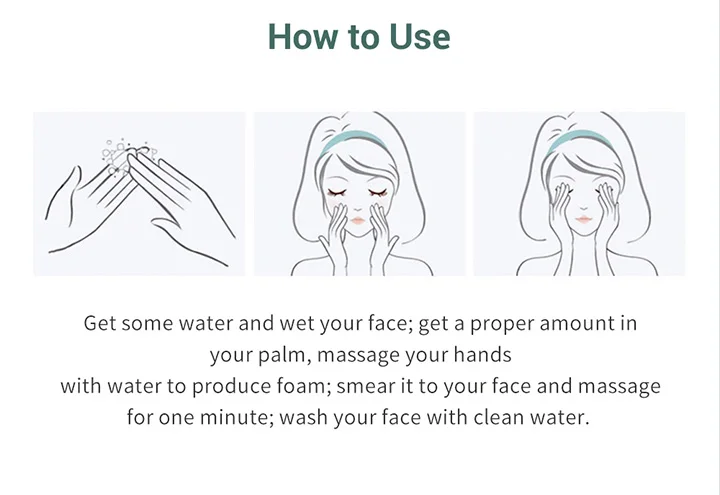 How to Use

Get some water and wet your face; get a proper amount in your palm, massage your hands
with water to produce foam; smear it to your face and massage for one minute; wash your face with clean water.