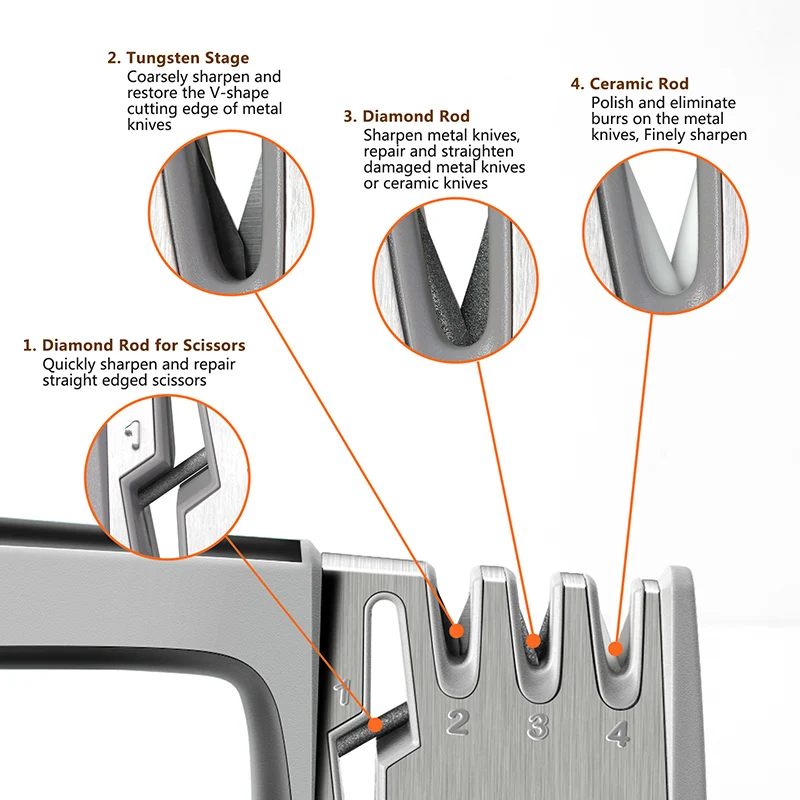 2. Tungsten Stage
Coarsely sharpen and restore the V-shape cutting edge of metal knives

3. Diamond Rod
Sharpen metal knives, repair and straighten damaged metal knives or ceramic knives

4. Ceramic Rod
Polish and eliminate burrs on the metal knives, Finely sharpen

1. Diamond Rod for Scissors
Quickly sharpen and repair straight edged scissors

1

2

3

4