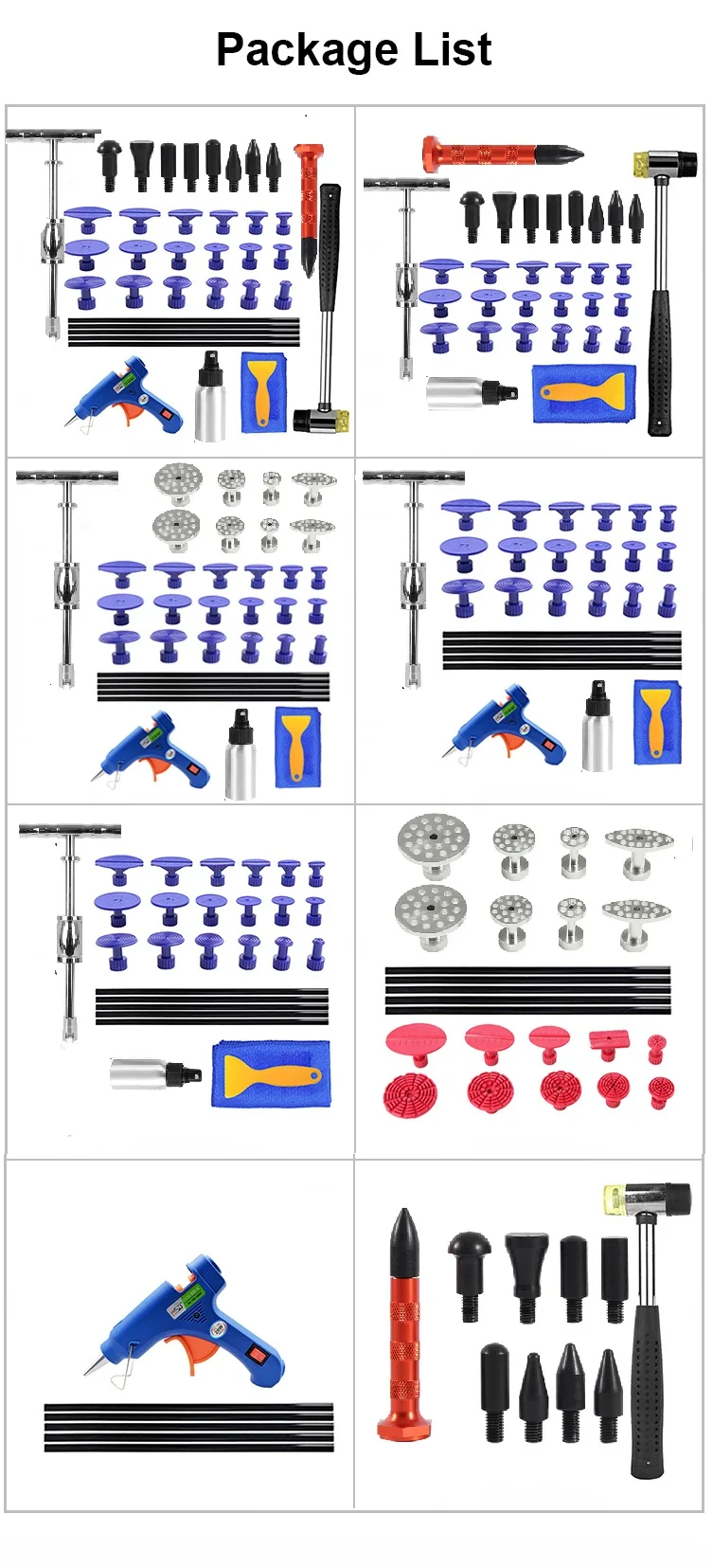 Package List