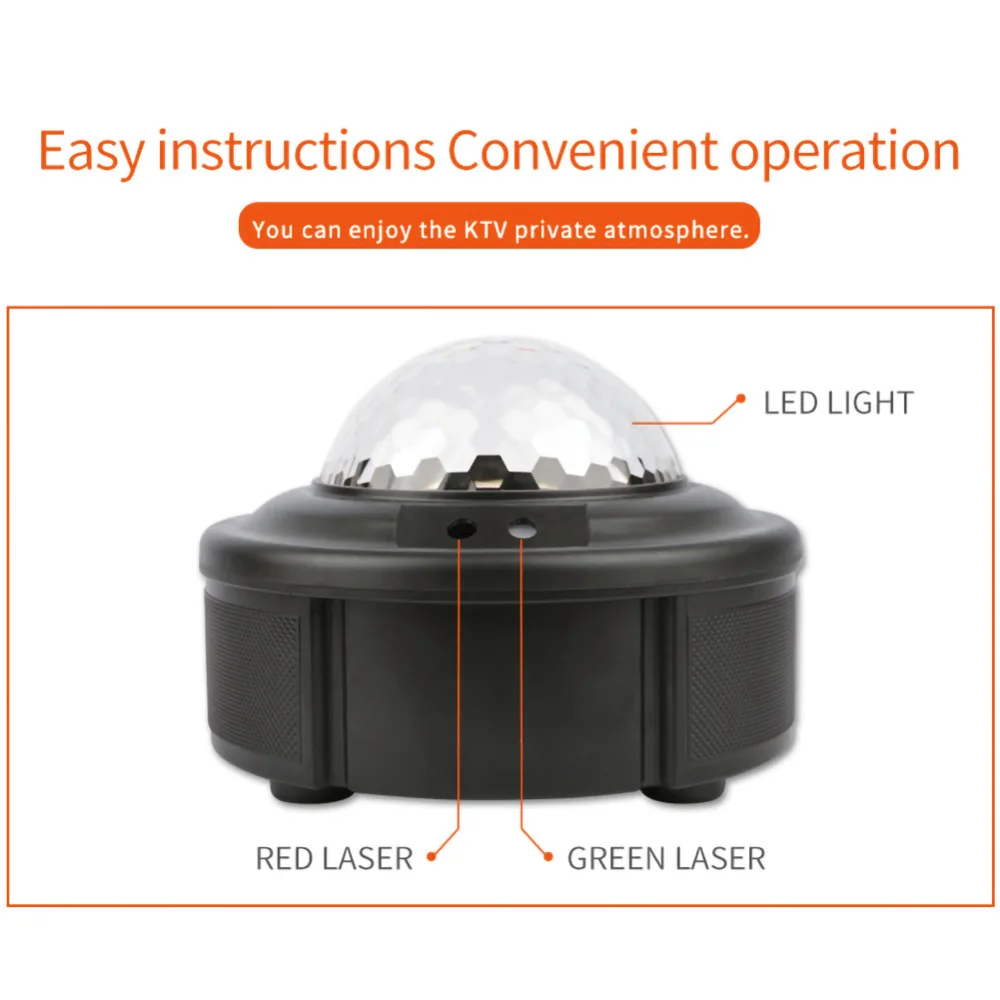 Easy instructions Convenient operation

You can enjoy the KTV private atmosphere.

LED LIGHT

RED LASER

GREEN LASER