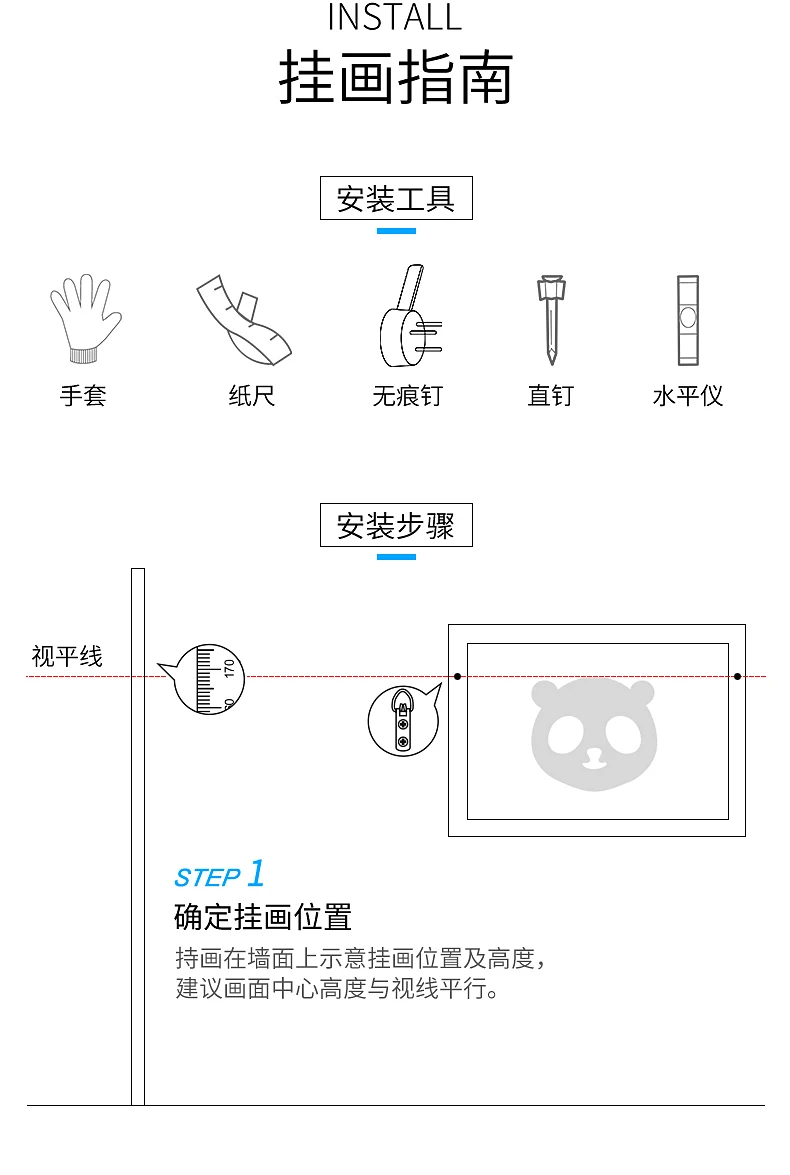 INSTALL
挂画指南

安装工具

手套
纸尺
无痕钉
直钉
水平仪

安装步骤

视平线

170

STEP 1
确定挂画位置
持画在墙面上示意挂画位置及高度，建议画面中心高度与视线平行。