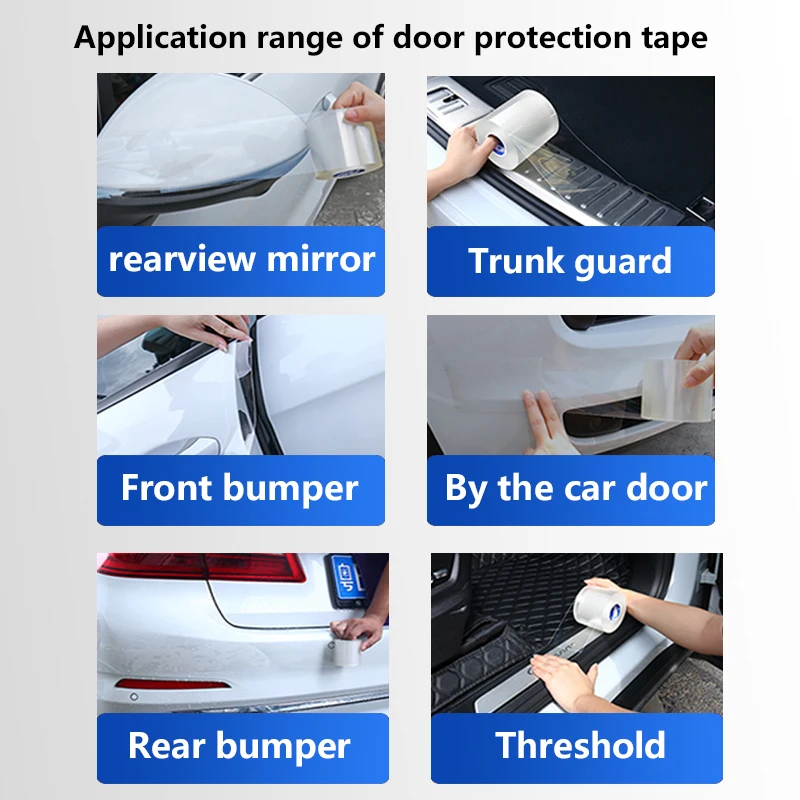 Application range of door protection tape

rearview mirror

Trunk guard

Front bumper

By the car door

Rear bumper

Threshold