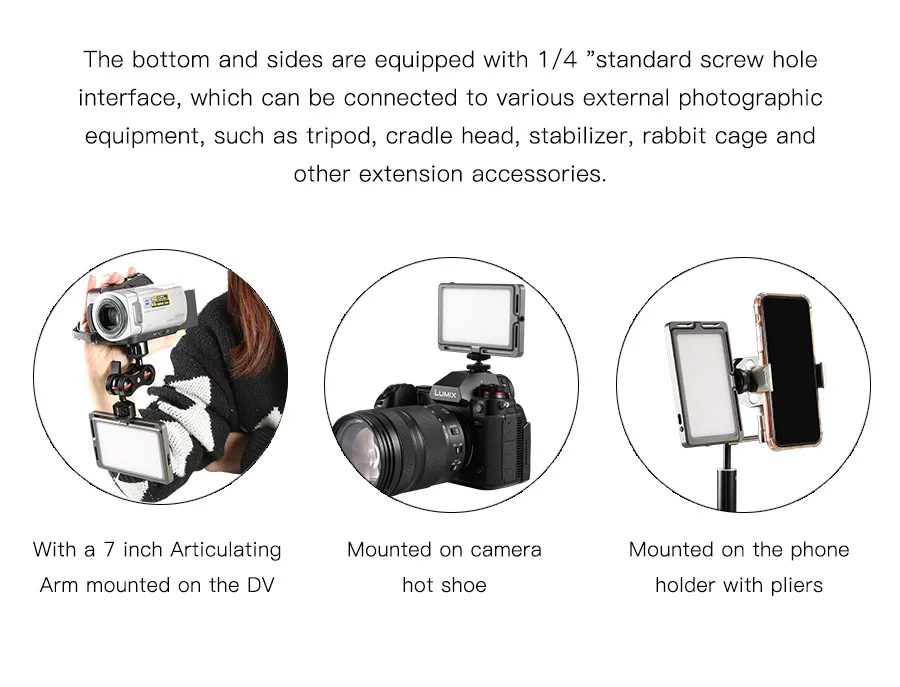 The bottom and sides are equipped with 1/4 ”standard screw hole interface, which can be connected to various external photographic equipment, such as tripod, cradle head, stabilizer, rabbit cage and other extension accessories.

LUMIX

With a 7 inch Articulating Arm mounted on the DV

Mounted on camera hot shoe

Mounted on the phone holder with pliers