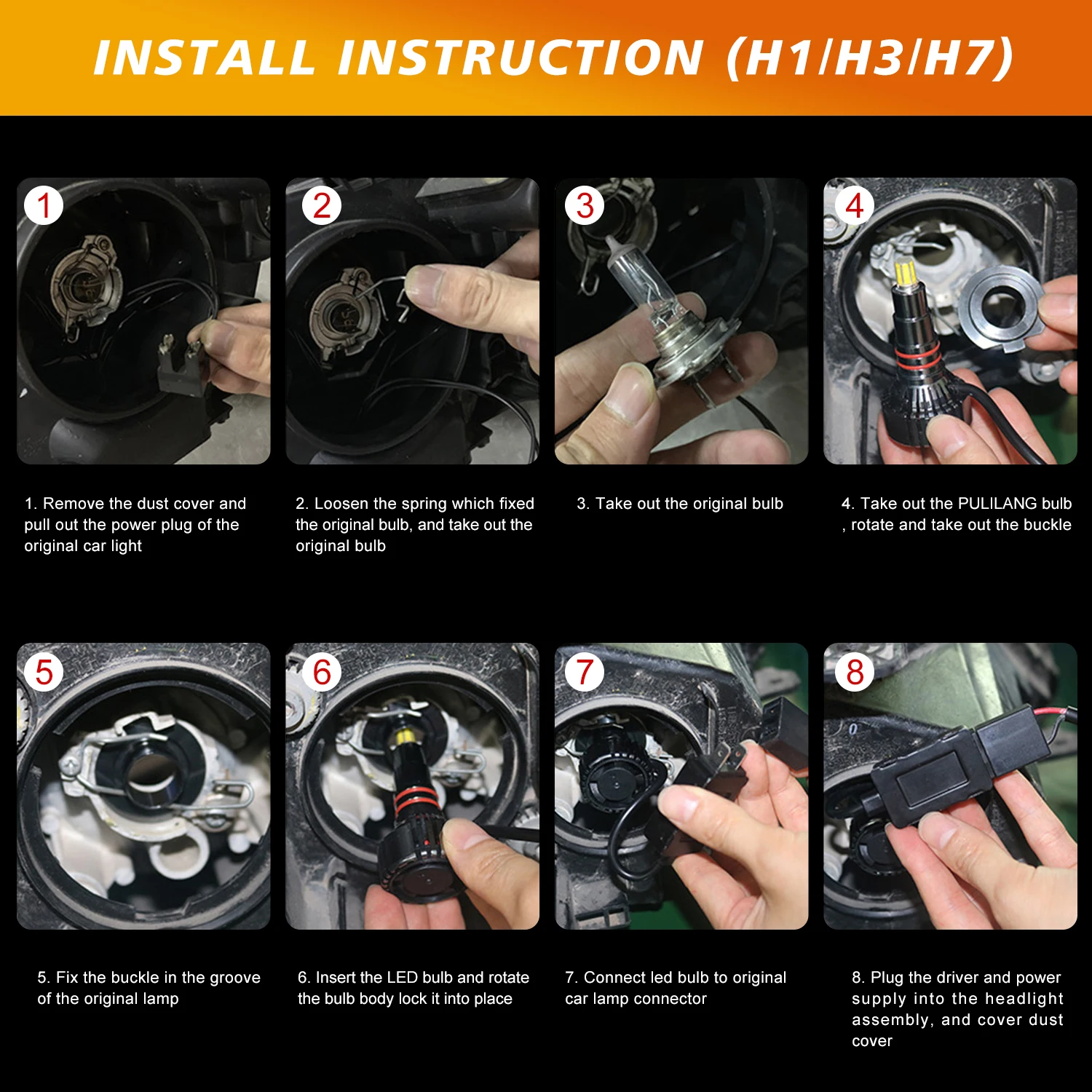 INSTALL INSTRUCTION (H1/H3/H7)

1

2

3

4

1. Remove the dust cover and pull out the power plug of the original car light

2. Loosen the spring which fixed the original bulb, and take out the original bulb

3. Take out the original bulb

4. Take out the PULILANG bulb , rotate and take out the buckle

5

6

7

8

5. Fix the buckle in the groove of the original lamp

6. Insert the LED bulb and rotate the bulb body lock it into place

7. Connect led bulb to original car lamp connector

8. Plug the driver and power supply into the headlight assembly, and cover dust cover