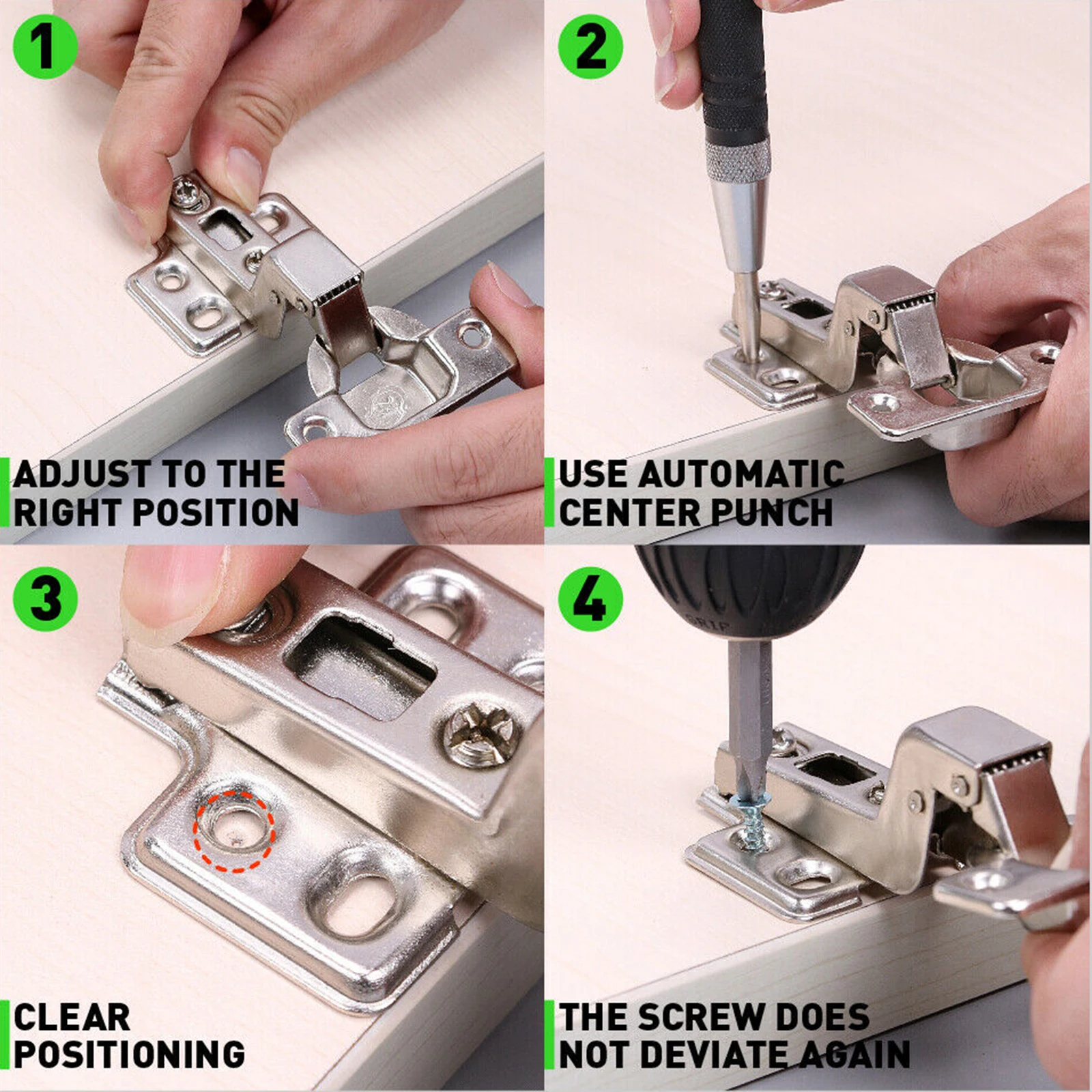 1

ADJUST TO THE RIGHT POSITION

2

USE AUTOMATIC CENTER PUNCH

3

CLEAR POSITIONING

4

GRIP

THE SCREW DOES NOT DEVIATE AGAIN