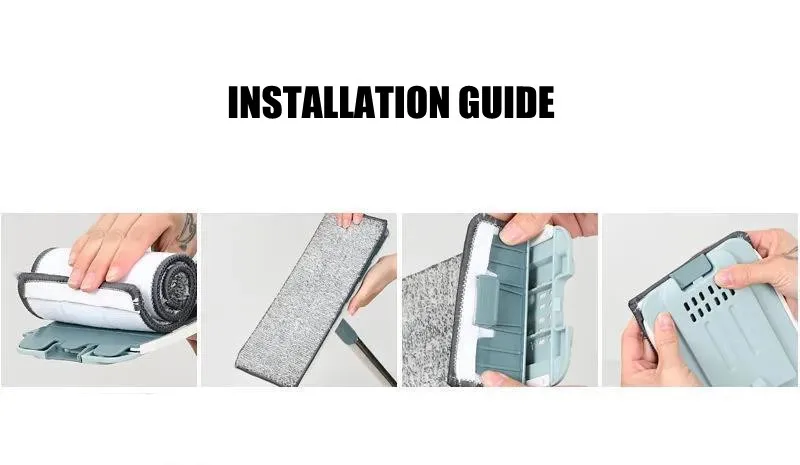 INSTALLATION GUIDE