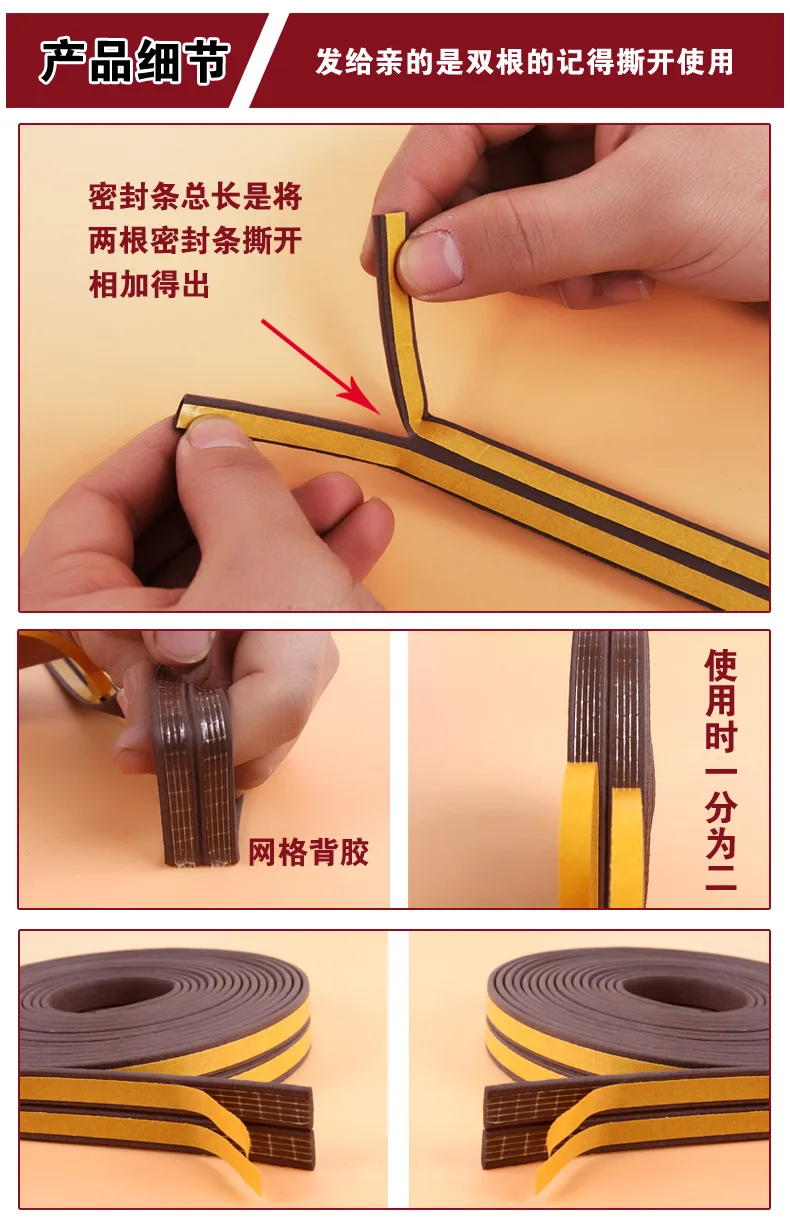 产品细节

发给亲的是双根的记得撕开使用

密封条总长是将两根密封条撕开相加得出

网格背胶

使用时一分为二